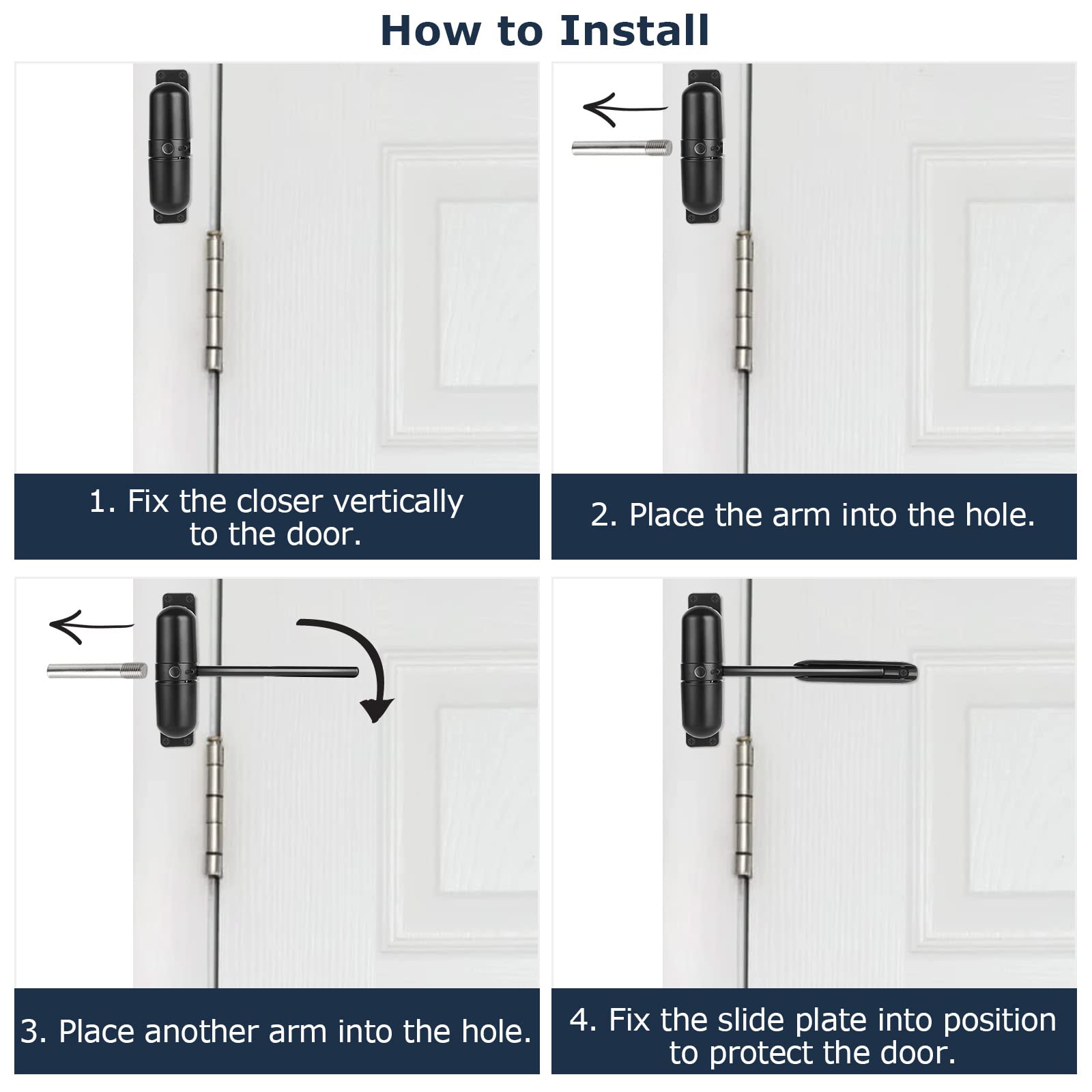 How to Install

1. Fix the closer vertically to the door.

2. Place the arm into the hole.

3. Place another arm into the hole.

4. Fix the slide plate into position to protect the door.