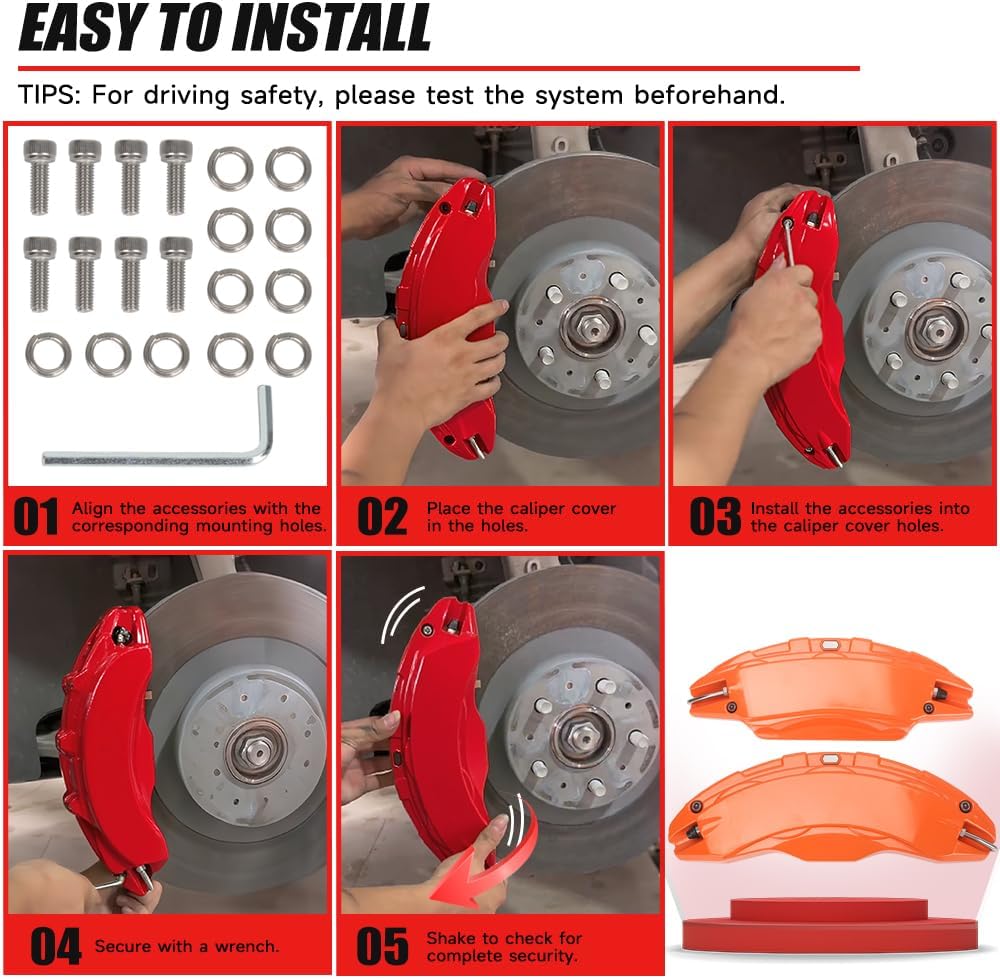 EASY TO INSTALL

TIPS: For driving safety, please test the system beforehand.

01 Align the accessories with the corresponding mounting holes.

02 Place the caliper cover in the holes.

03 Install the accessories into the caliper cover holes.

04 Secure with a wrench.

05 Shake to check for complete security.