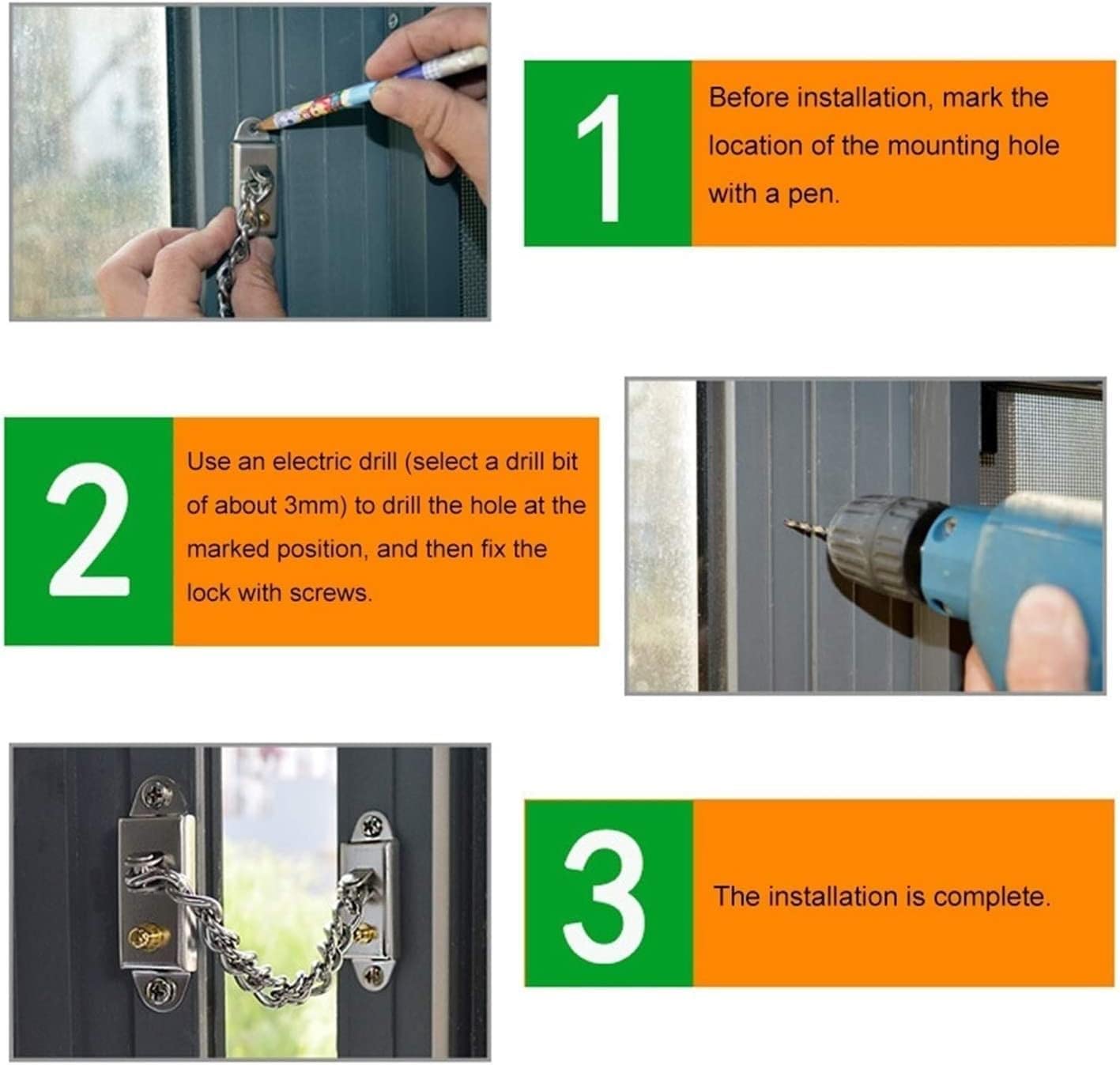 1

Before installation, mark the location of the mounting hole with a pen.

2

Use an electric drill (select a drill bit of about 3mm) to drill the hole at the marked position, and then fix the lock with screws.

3

The installation is complete.