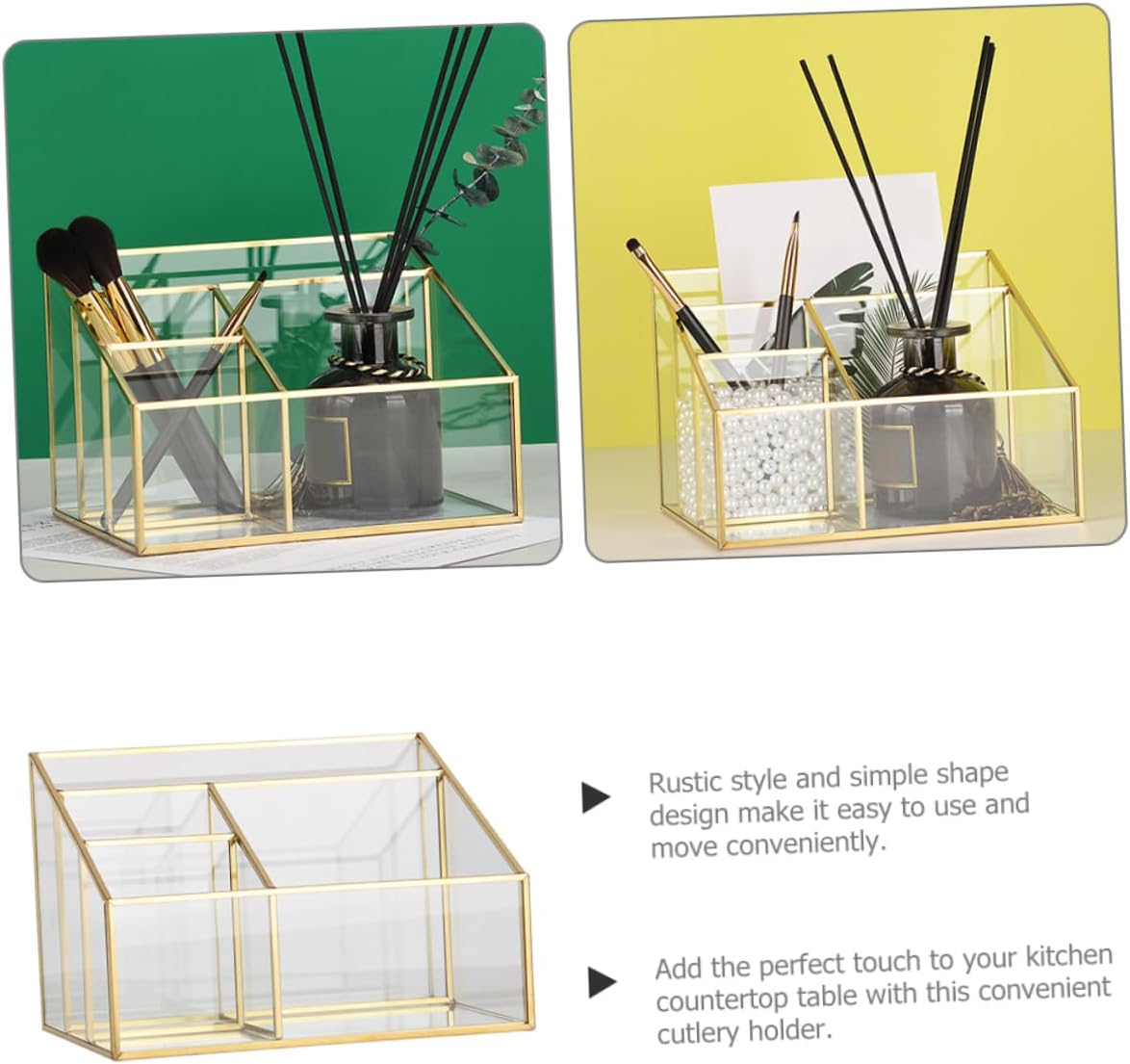 Rustic style and simple shape design make it easy to use and move conveniently.

Add the perfect touch to your kitchen countertop table with this convenient cutlery holder.