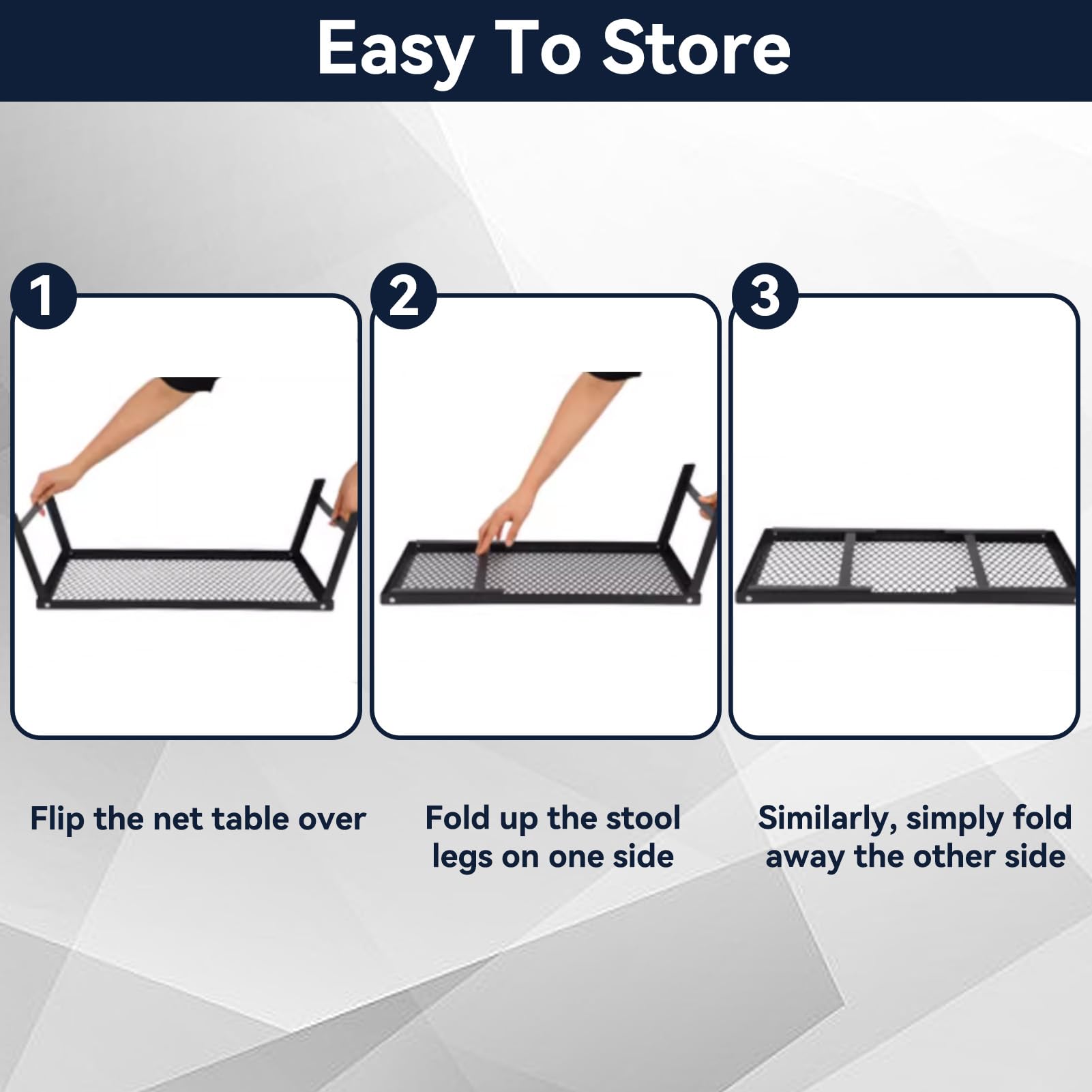 Easy To Store

1

2

3

Flip the net table over

Fold up the stool legs on one side

Similarly, simply fold away the other side