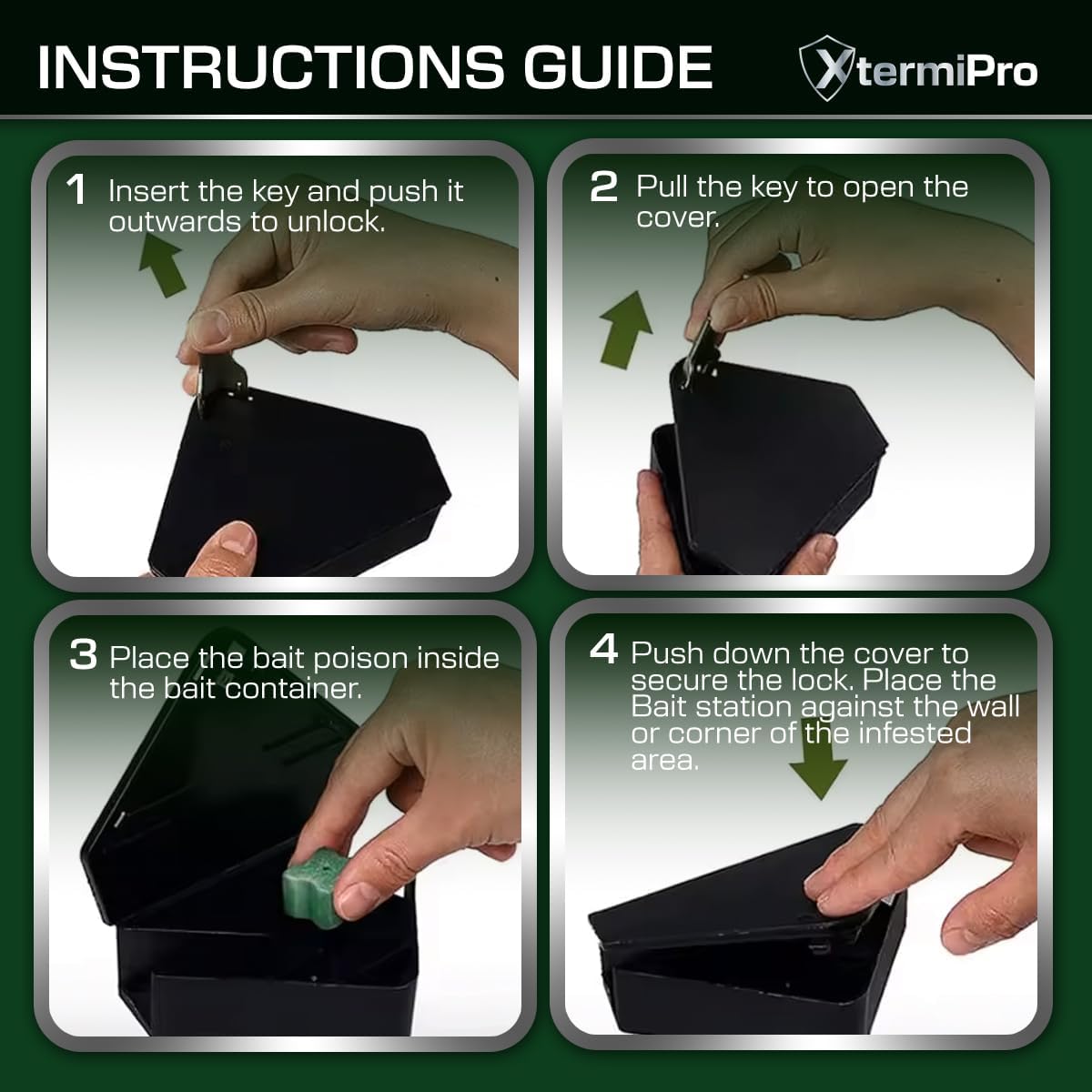 INSTRUCTIONS GUIDE

XtermiPro

1 Insert the key and push it outwards to unlock.

2 Pull the key to open the cover.

3 Place the bait poison inside the bait container.

4 Push down the cover to secure the lock. Place the Bait station against the wall or corner of the infested area.