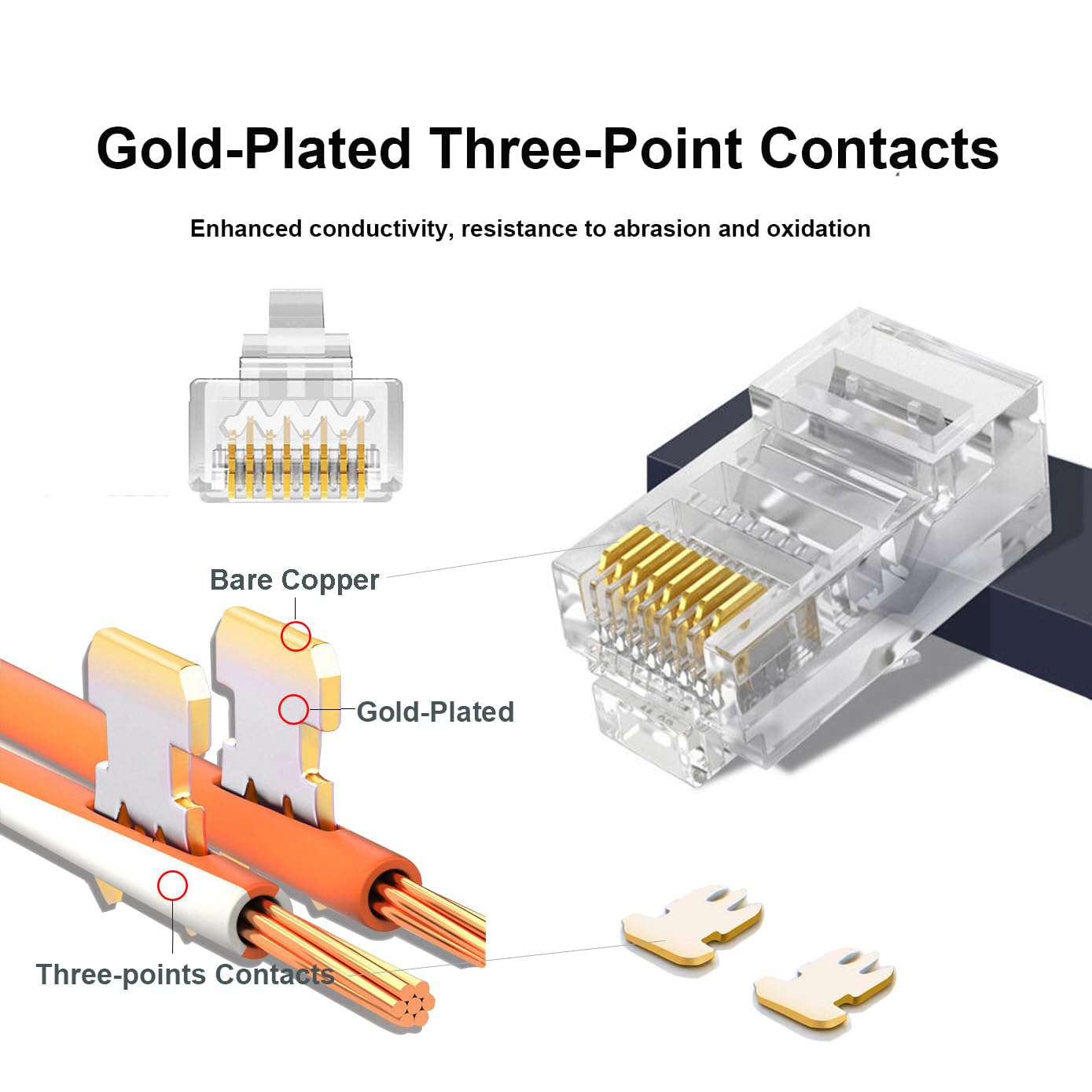 Gold-Plated Three-Point Contacts

Enhanced conductivity, resistance to abrasion and oxidation

Bare Copper

Gold-Plated

Three-points Contacts