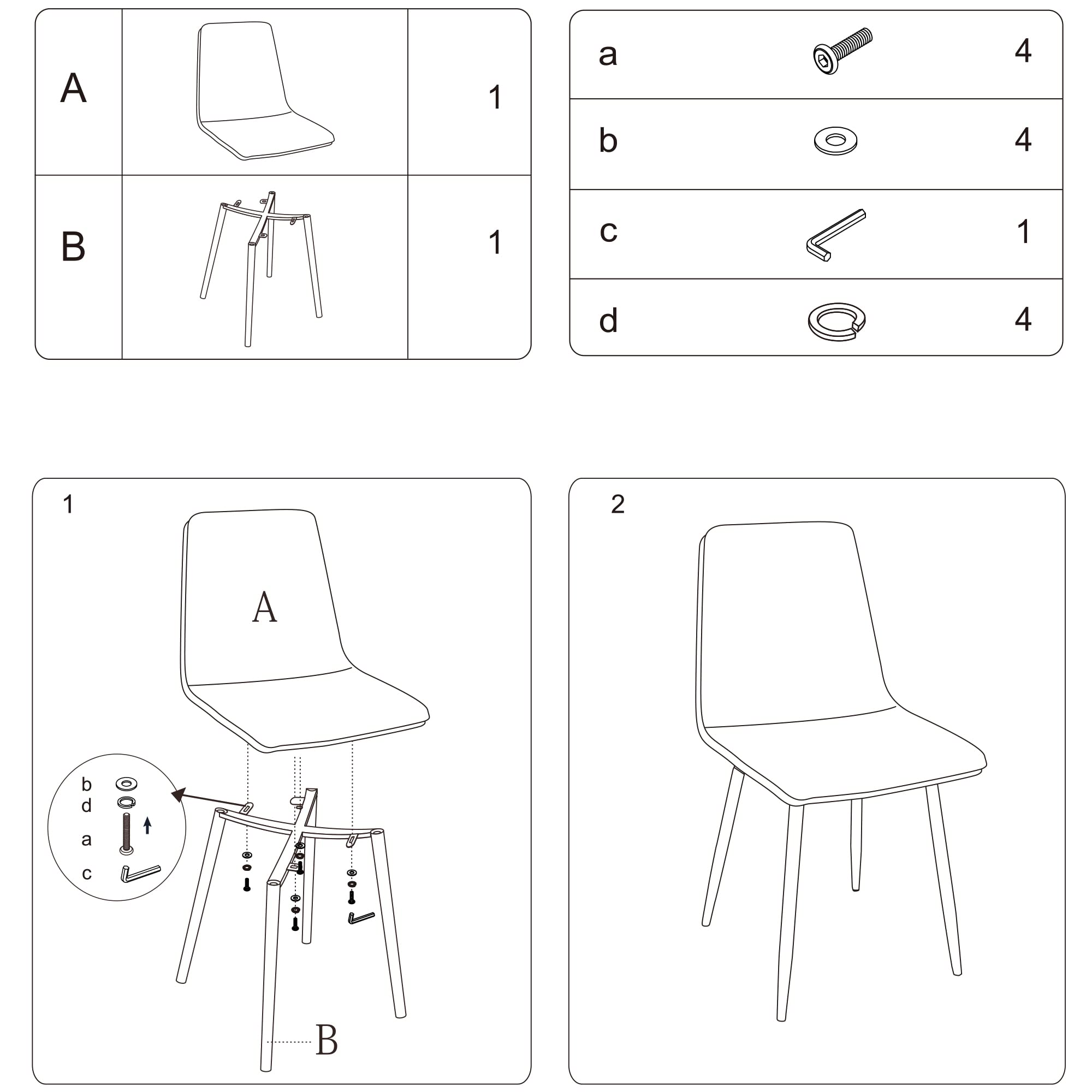 | A |  | 1 |
|---|---|---|
| B |  | 1 |

| a |  | 4 |
|---|---|---|
| b |  | 4 |
| c |  | 1 |
| d |  | 4 |

1

A

b
d
a
c

B

2