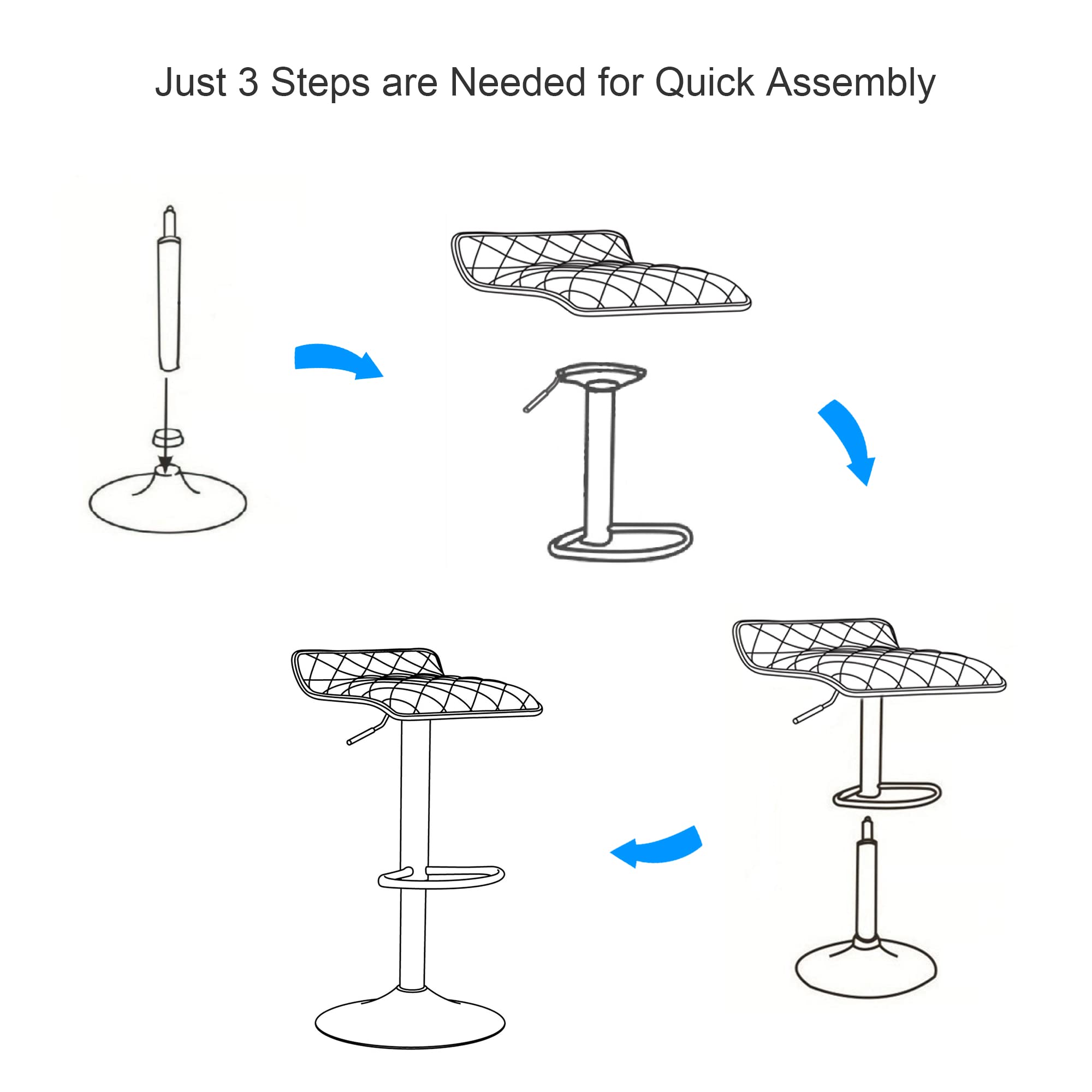 Just 3 Steps are Needed for Quick Assembly