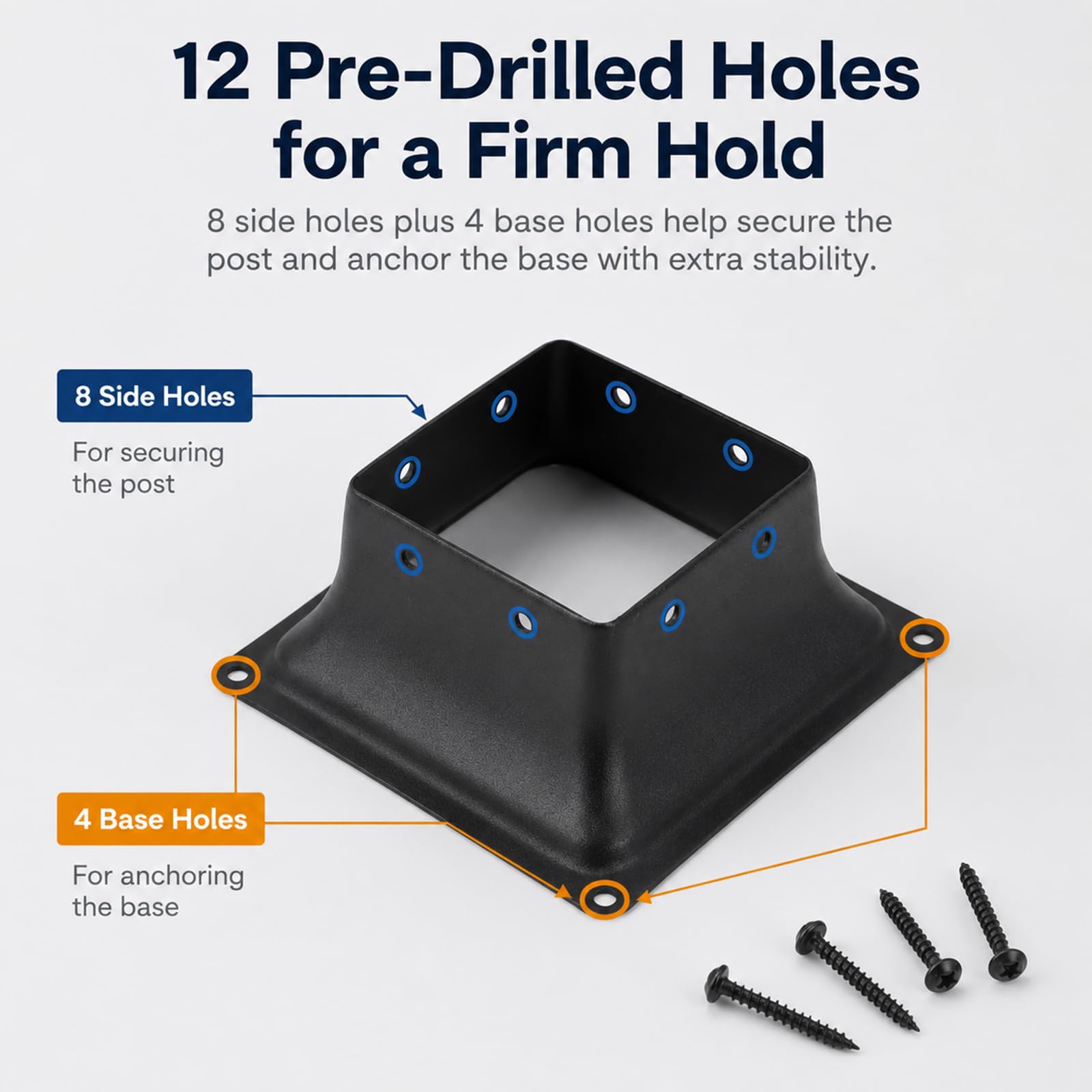 12 Pre-Drilled Holes for a Firm Hold

8 side holes plus 4 base holes help secure the post and anchor the base with extra stability.

8 Side Holes

For securing the post

4 Base Holes

For anchoring the base