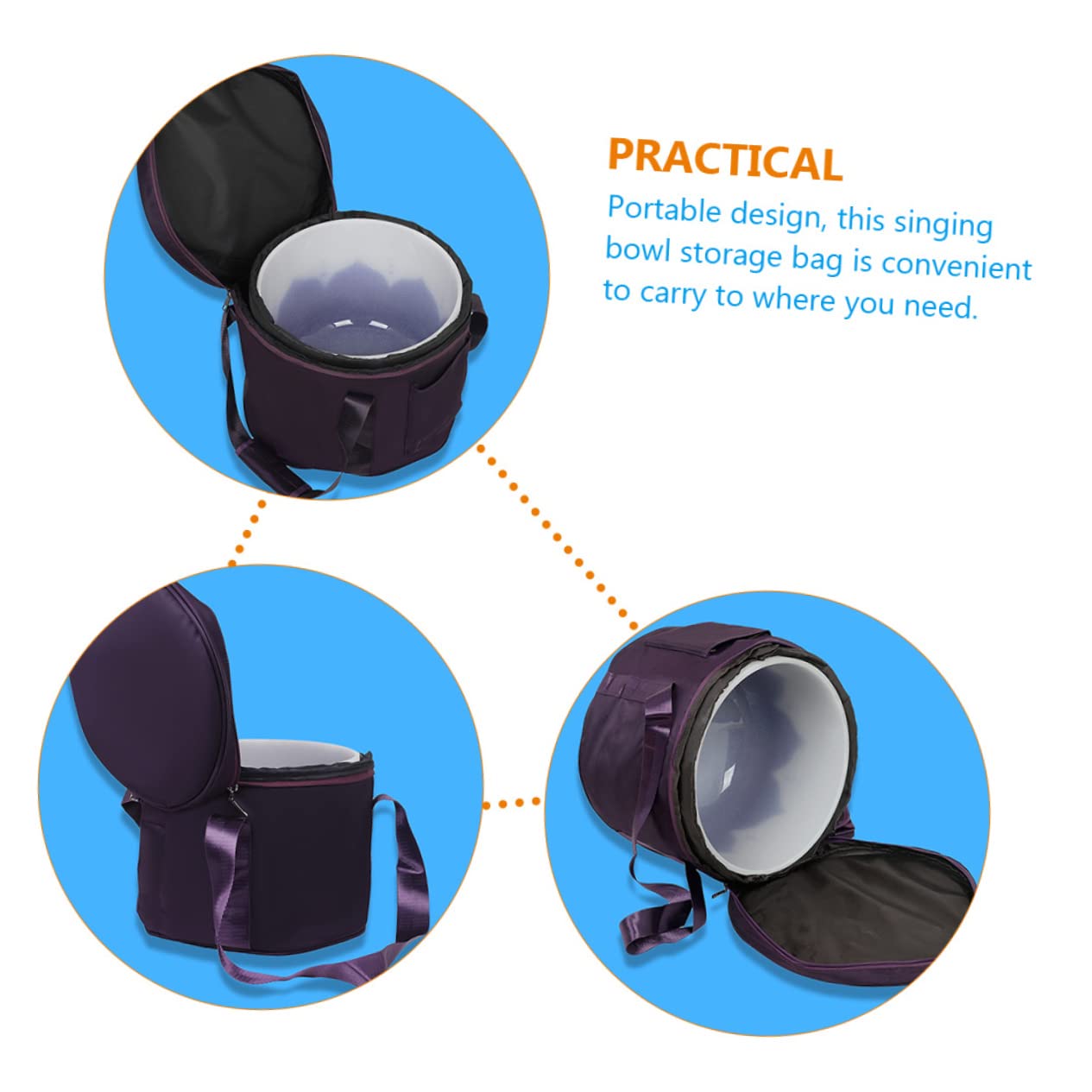 PRACTICAL

Portable design, this singing bowl storage bag is convenient to carry to where you need.