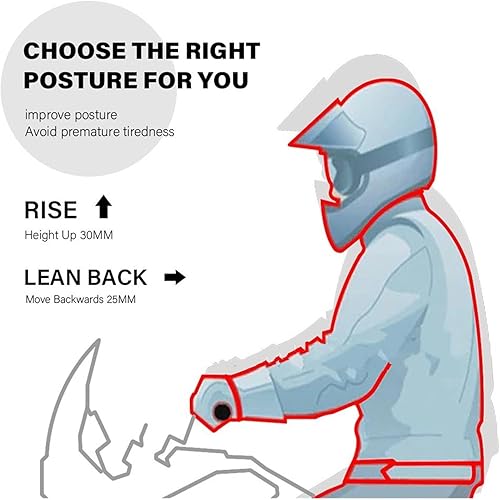 CHOOSE THE RIGHT POSTURE FOR YOU

improve posture
Avoid premature tiredness

RISE
Height Up 30MM

LEAN BACK
Move Backwards 25MM