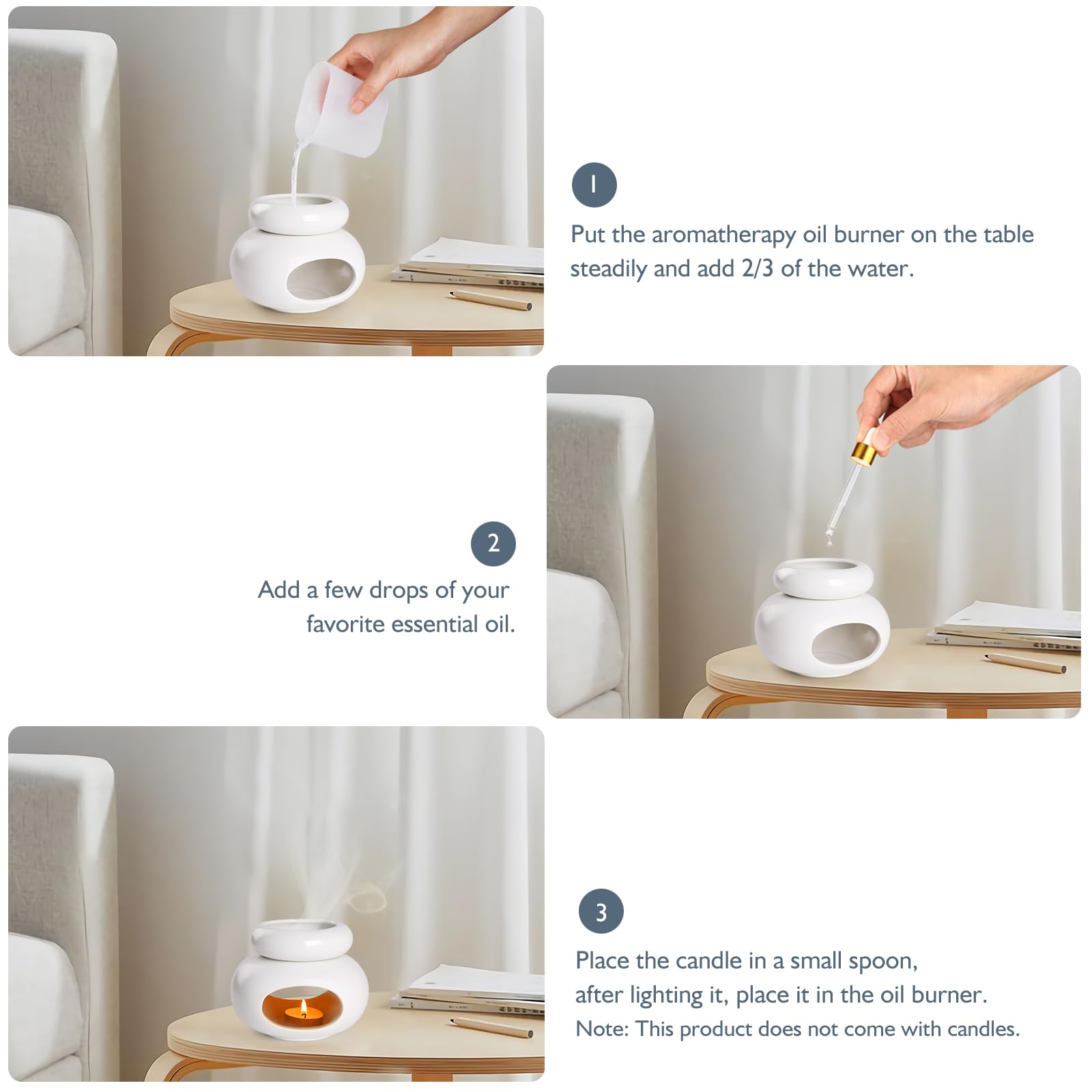 1

Put the aromatherapy oil burner on the table steadily and add 2/3 of the water.

2

Add a few drops of your favorite essential oil.

3

Place the candle in a small spoon, after lighting it, place it in the oil burner.

Note: This product does not come with candles.