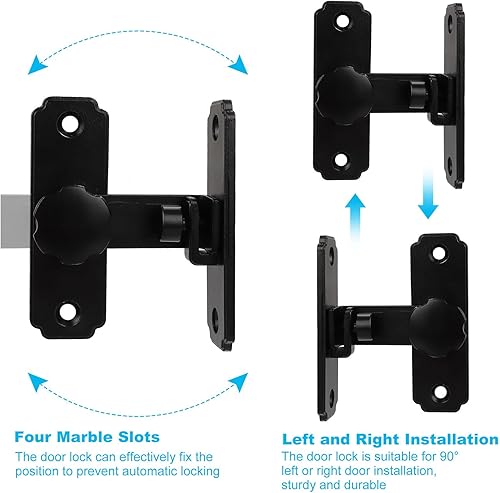 Four Marble Slots
The door lock can effectively fix the position to prevent automatic locking

Left and Right Installation
The door lock is suitable for 90° left or right door installation, sturdy and durable