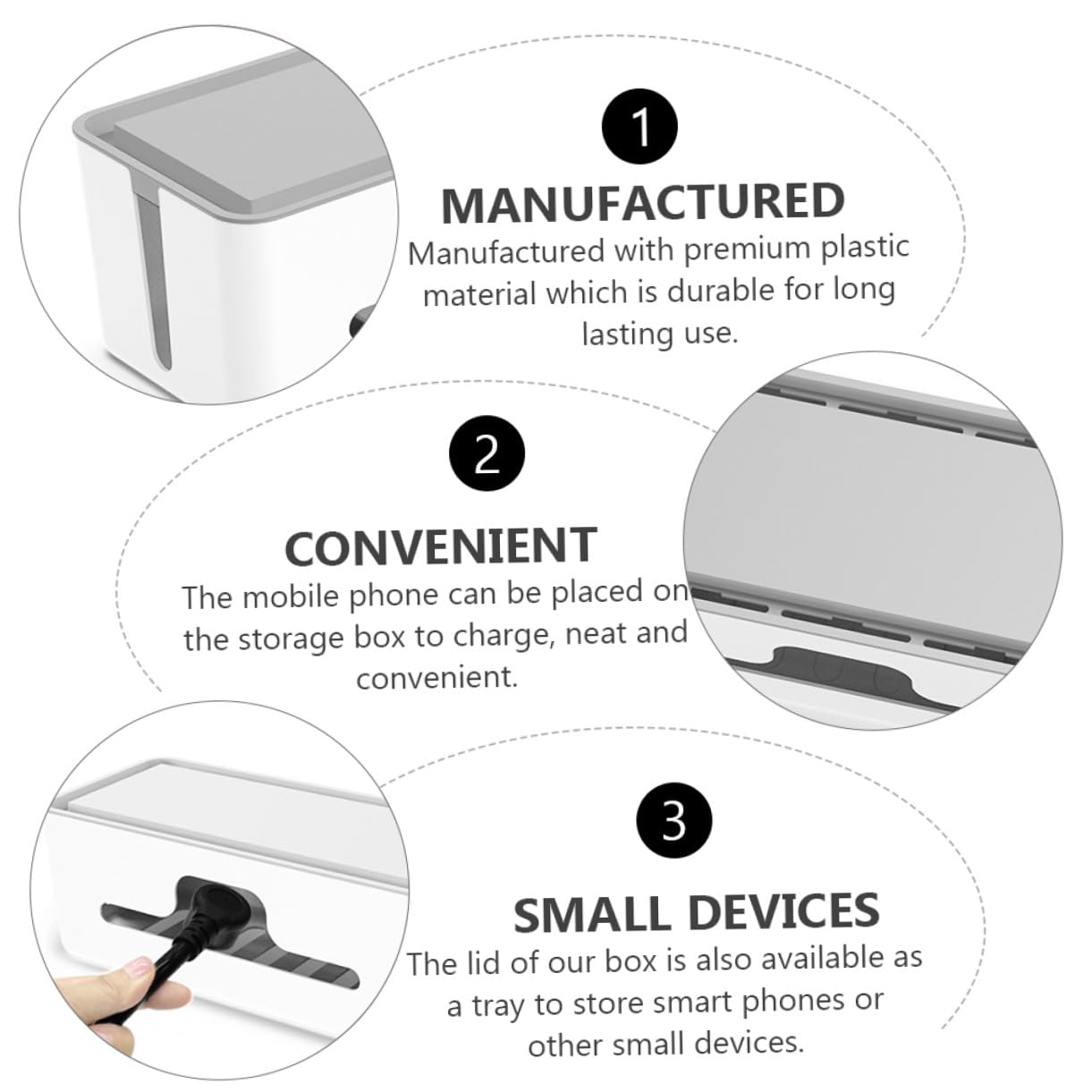 1

MANUFACTURED

Manufactured with premium plastic material which is durable for long lasting use.

2

CONVENIENT

The mobile phone can be placed on the storage box to charge, neat and convenient.

3

SMALL DEVICES

The lid of our box is also available as a tray to store smart phones or other small devices.