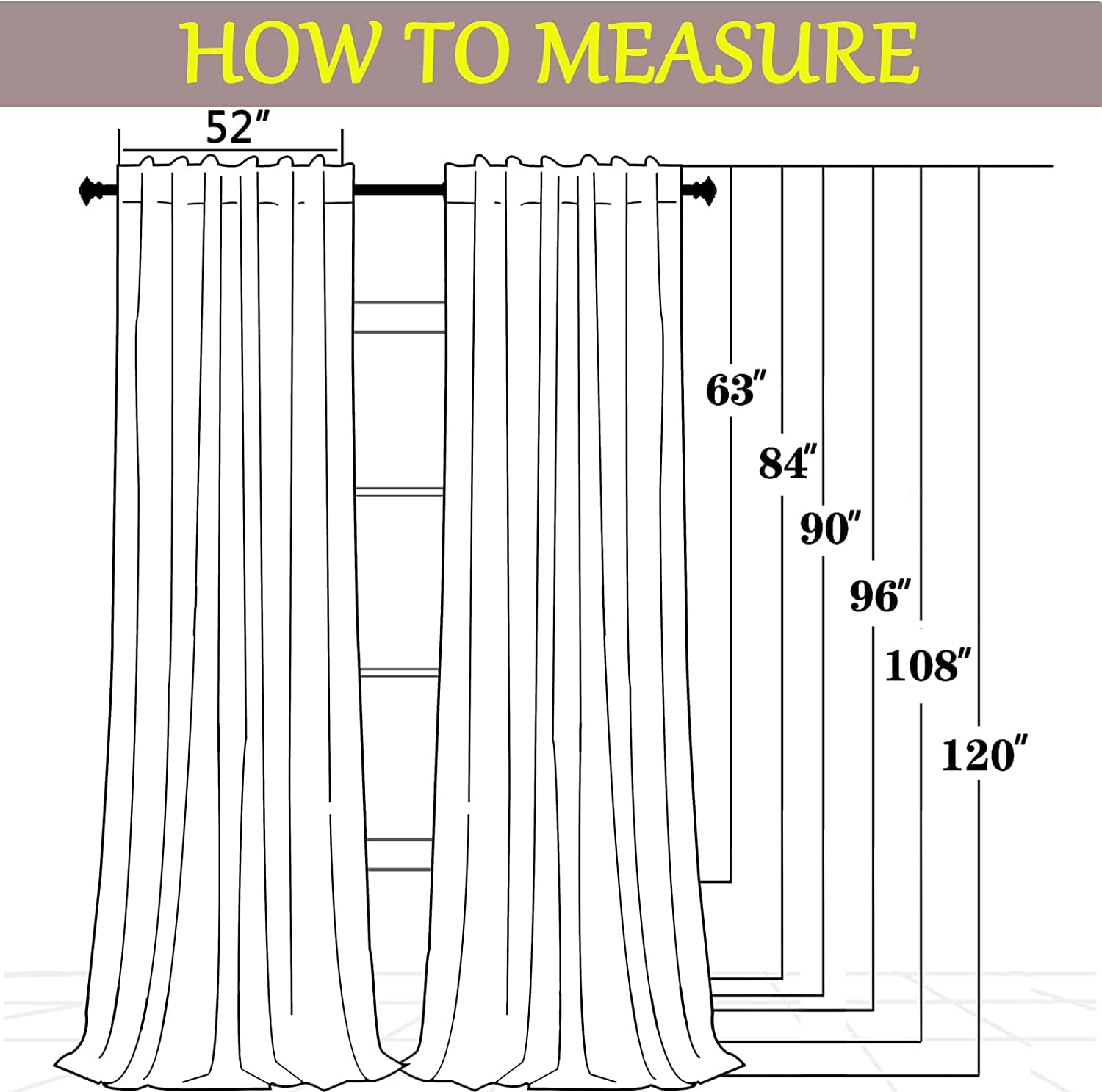 HOW TO MEASURE

52″

63″

84″

90″

96″

108″

120″