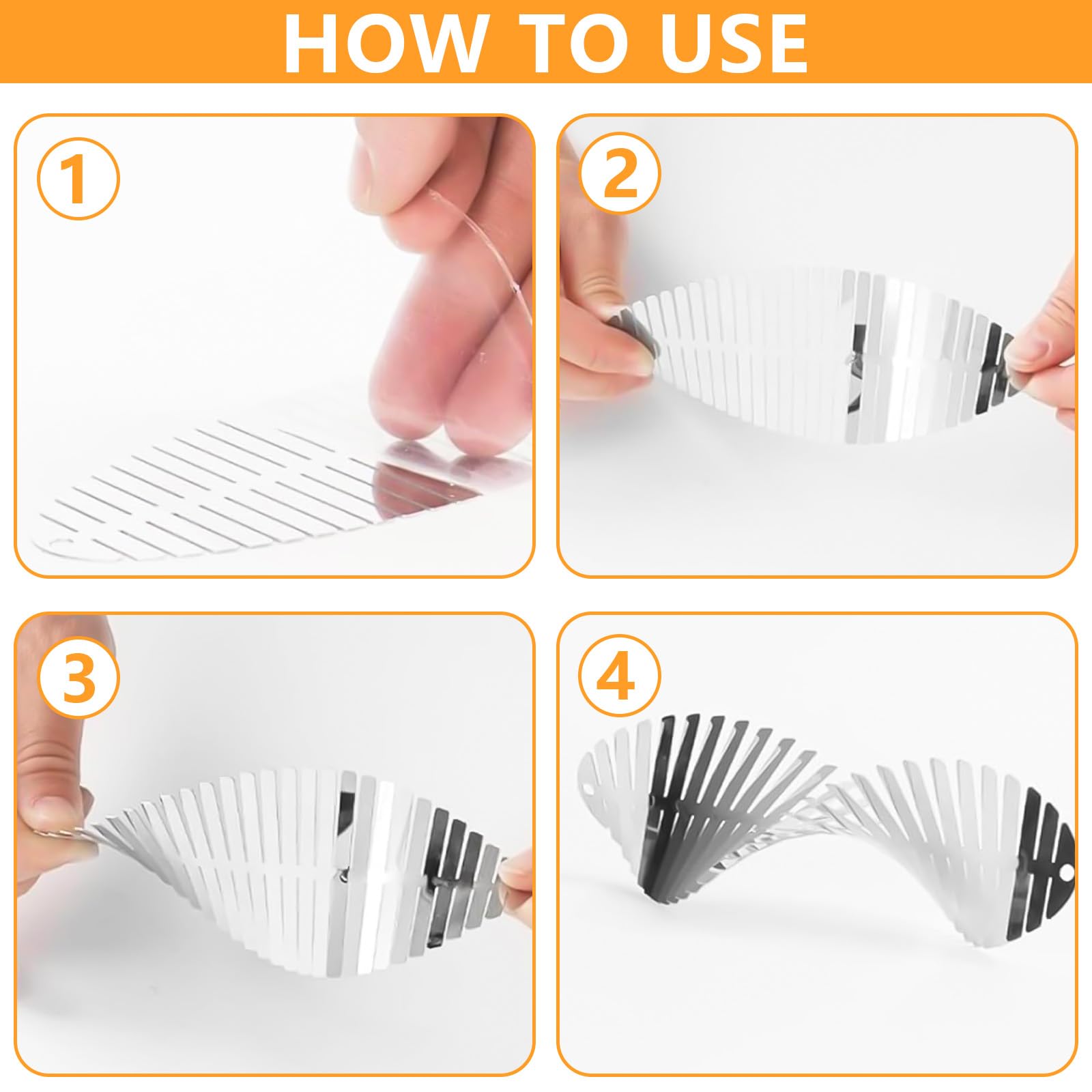 HOW TO USE

1

2

3

4