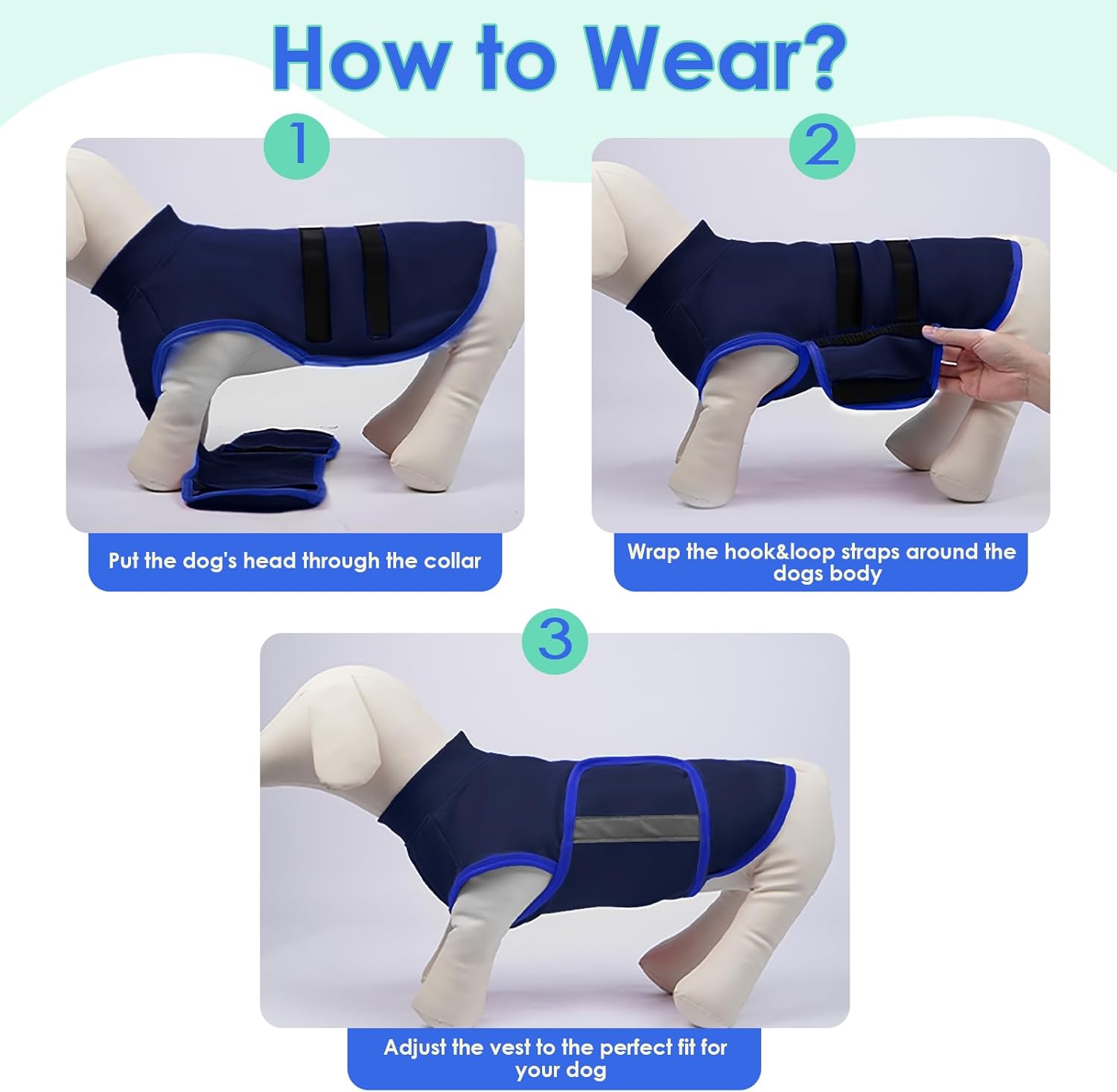 How to Wear?

1

Put the dog's head through the collar

2

Wrap the hook&loop straps around the dogs body

3

Adjust the vest to the perfect fit for your dog