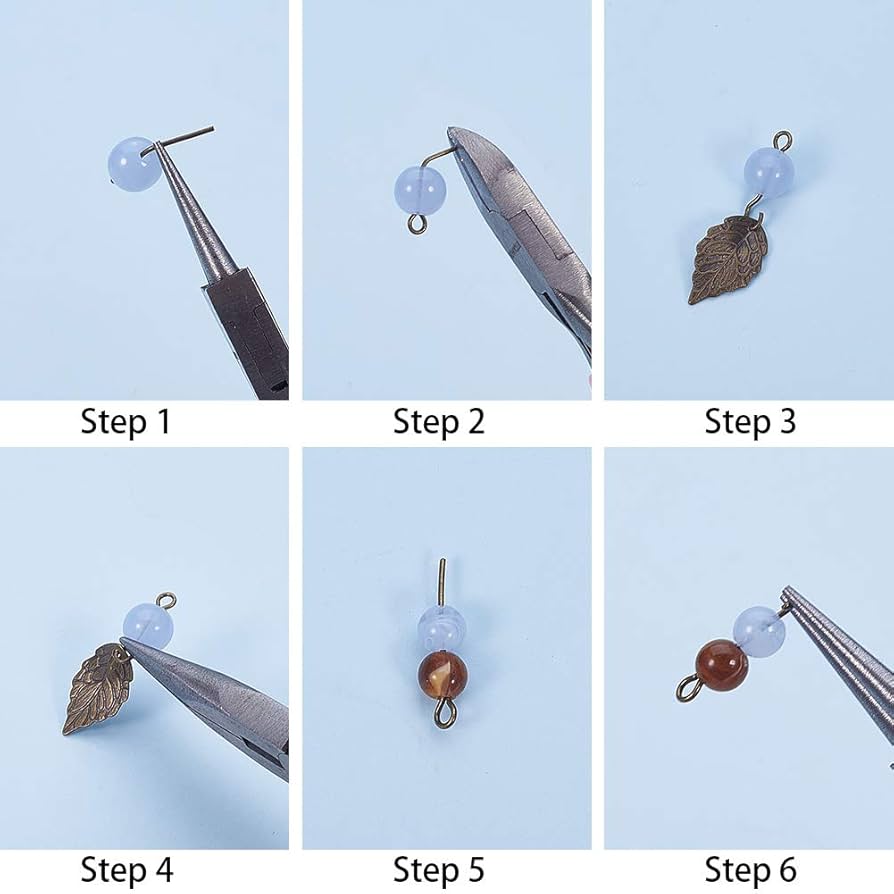 Step 1

Step 2

Step 3

Step 4

Step 5

Step 6