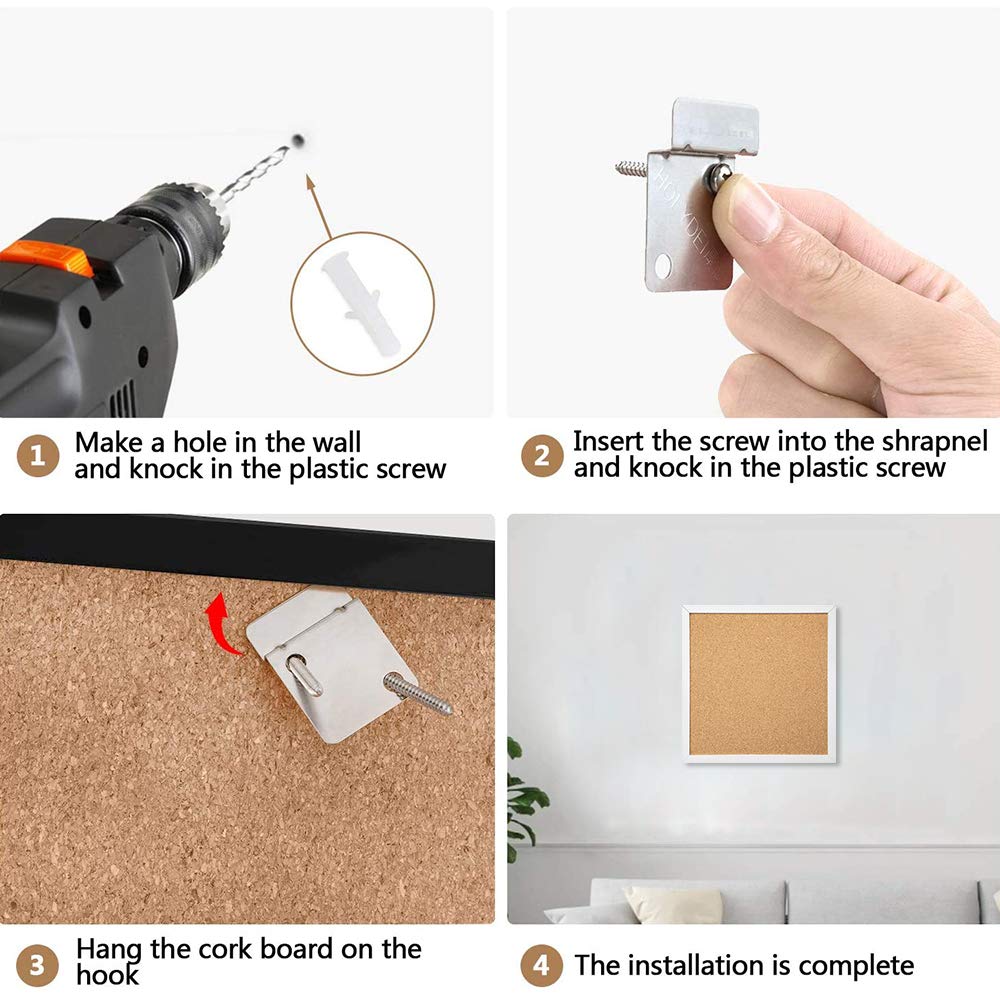 1 Make a hole in the wall and knock in the plastic screw

2 Insert the screw into the shrapnel and knock in the plastic screw

3 Hang the cork board on the hook

4 The installation is complete