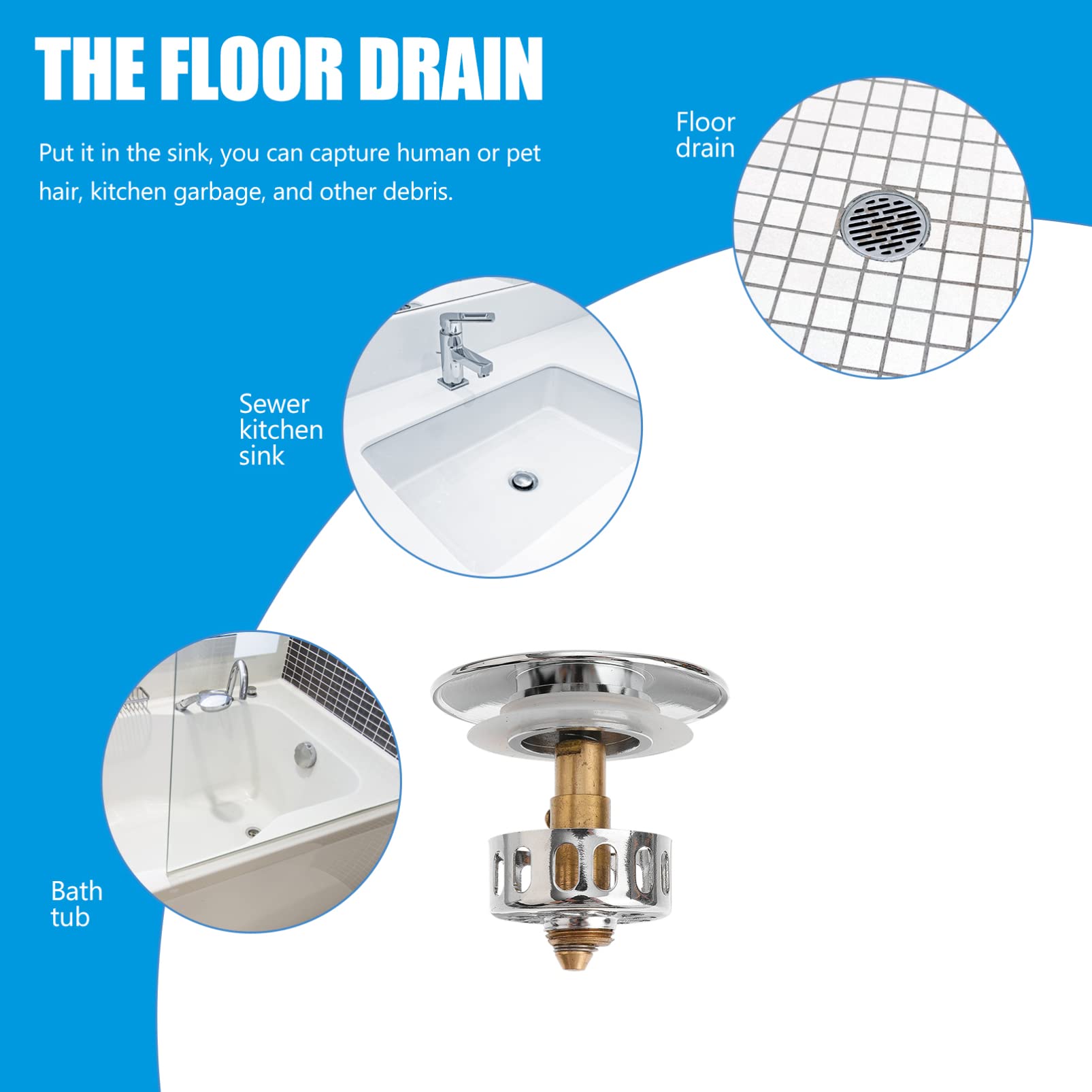 THE FLOOR DRAIN

Put it in the sink, you can capture human or pet hair, kitchen garbage, and other debris.

Floor drain

Sewer kitchen sink

Bath tub