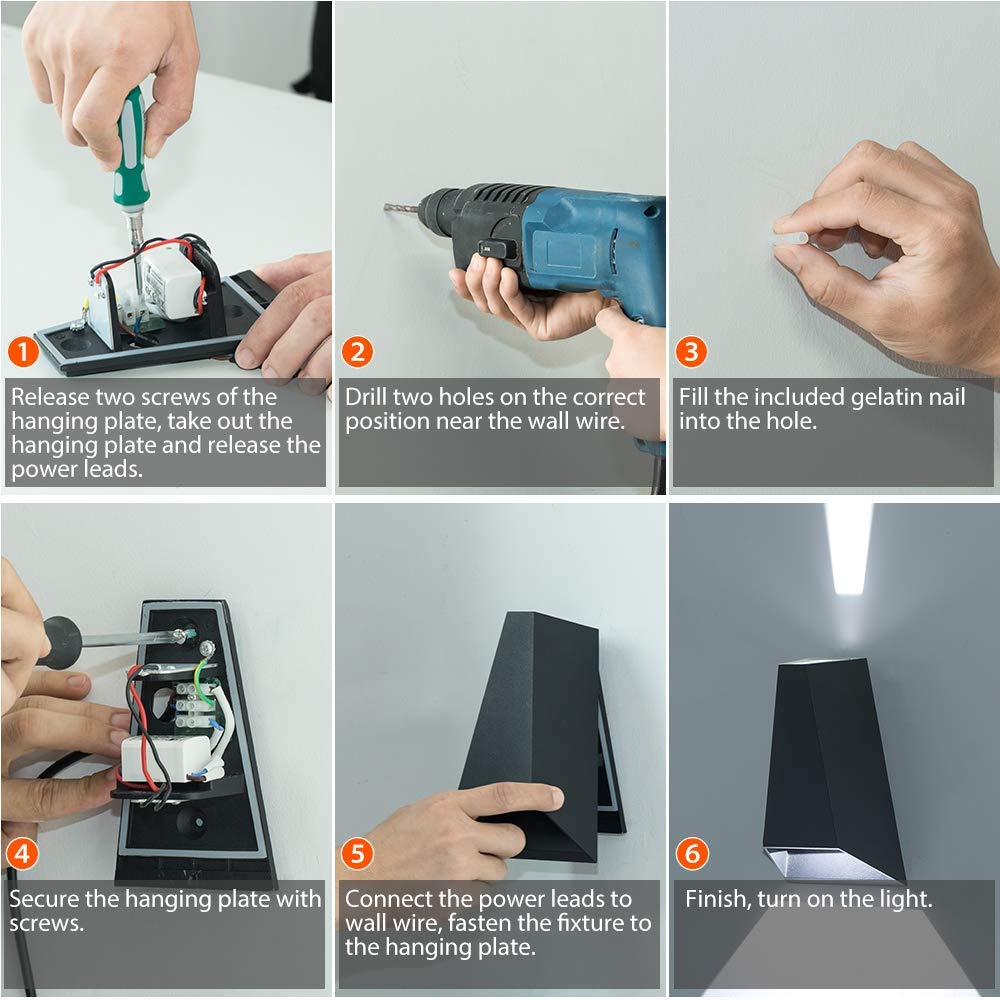 1
Release two screws of the hanging plate, take out the hanging plate and release the power leads.

2
Drill two holes on the correct position near the wall wire.

3
Fill the included gelatin nail into the hole.

4
Secure the hanging plate with screws.

5
Connect the power leads to wall wire, fasten the fixture to the hanging plate.

6
Finish, turn on the light.