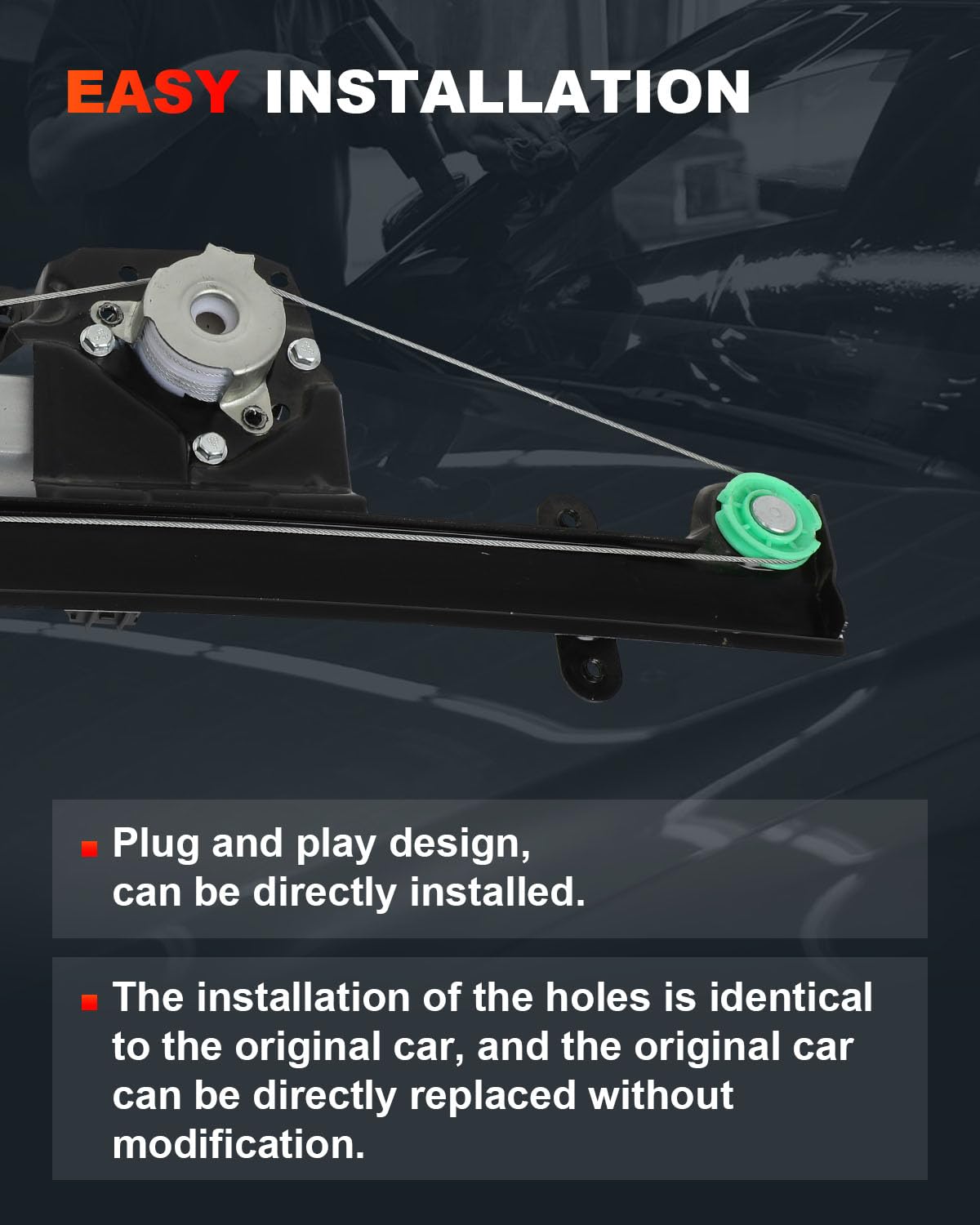 EASY INSTALLATION

Plug and play design, can be directly installed.

The installation of the holes is identical to the original car, and the original car can be directly replaced without modification.