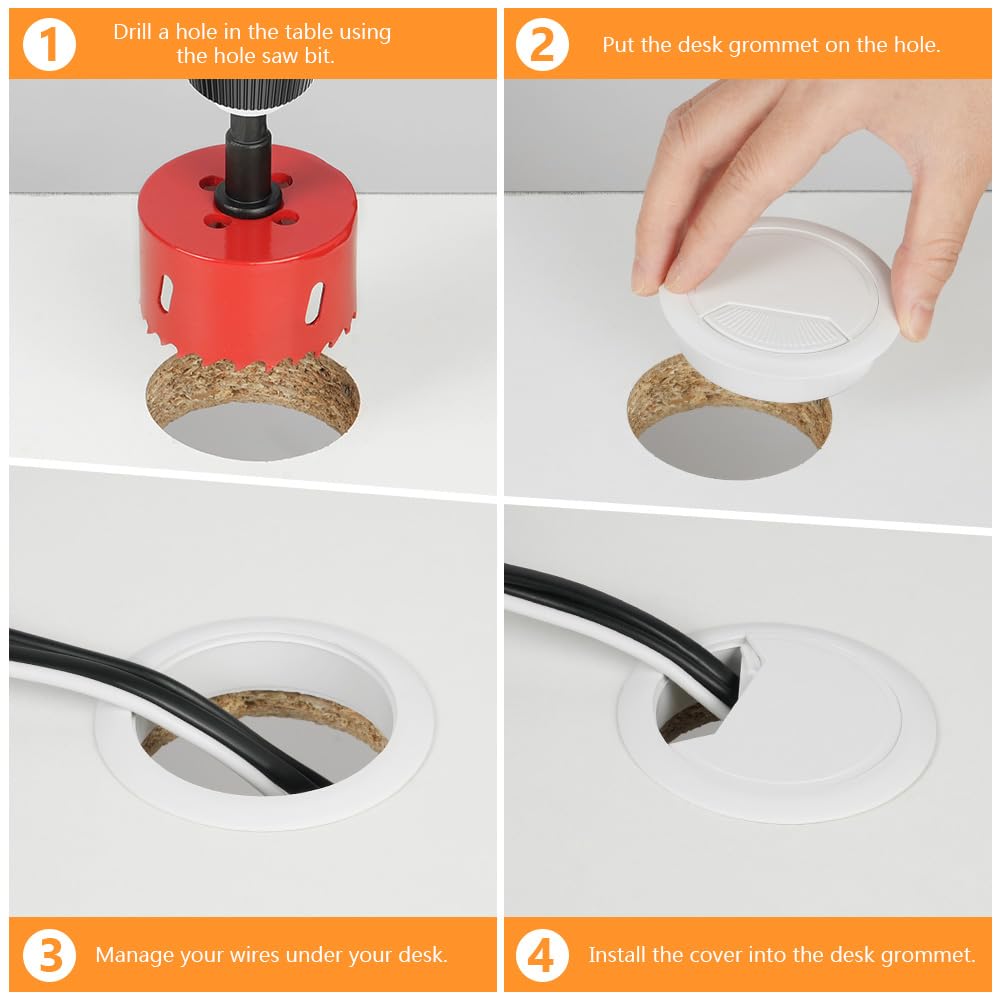 1 Drill a hole in the table using the hole saw bit.

2 Put the desk grommet on the hole.

3 Manage your wires under your desk.

4 Install the cover into the desk grommet.