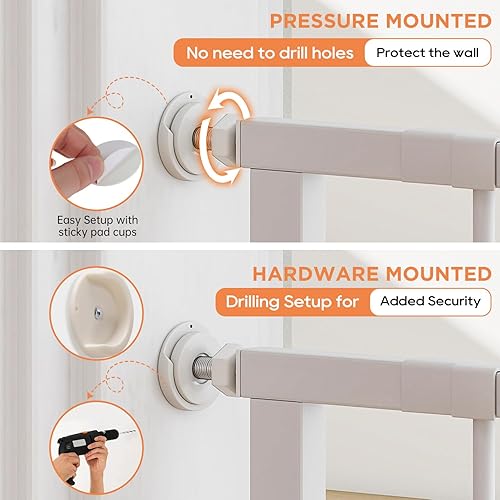 PRESSURE MOUNTED

No need to drill holes

Protect the wall

Easy Setup with sticky pad cups

HARDWARE MOUNTED

Drilling Setup for

Added Security