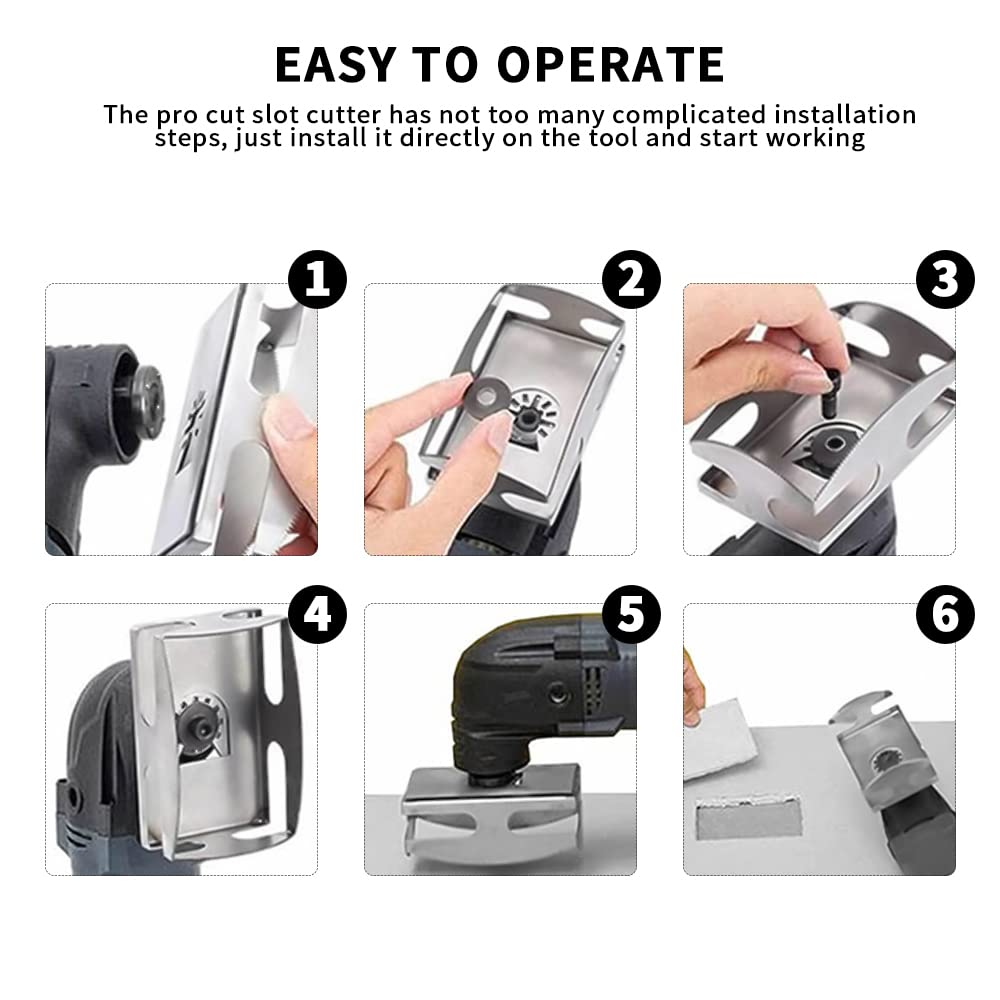 EASY TO OPERATE

The pro cut slot cutter has not too many complicated installation steps, just install it directly on the tool and start working

1

2

3

4

5

6