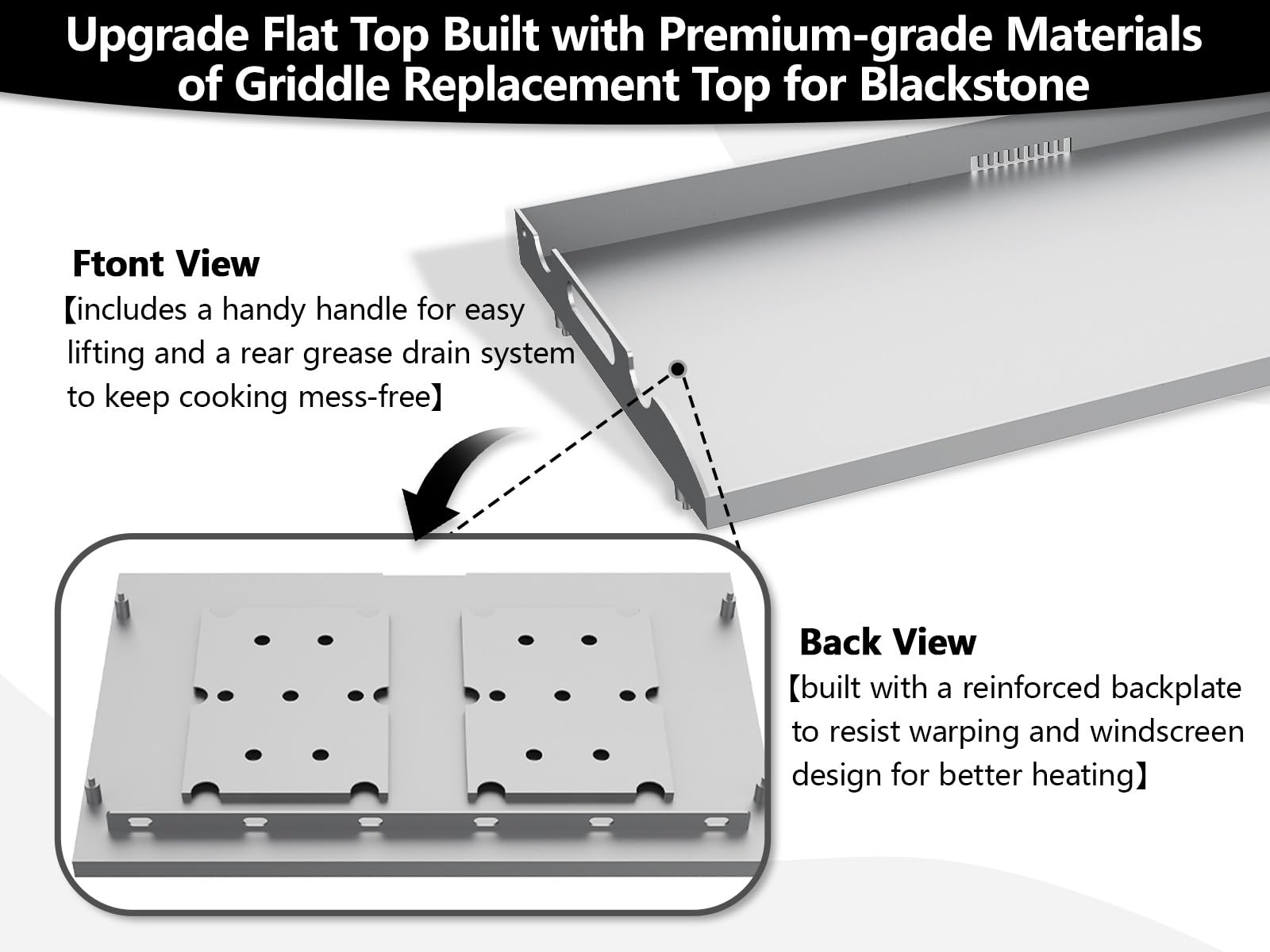 Upgrade Flat Top Built with Premium-grade Materials of Griddle Replacement Top for Blackstone

Ftont View
【includes a handy handle for easy lifting and a rear grease drain system to keep cooking mess-free】

Back View
【built with a reinforced backplate to resist warping and windscreen design for better heating】