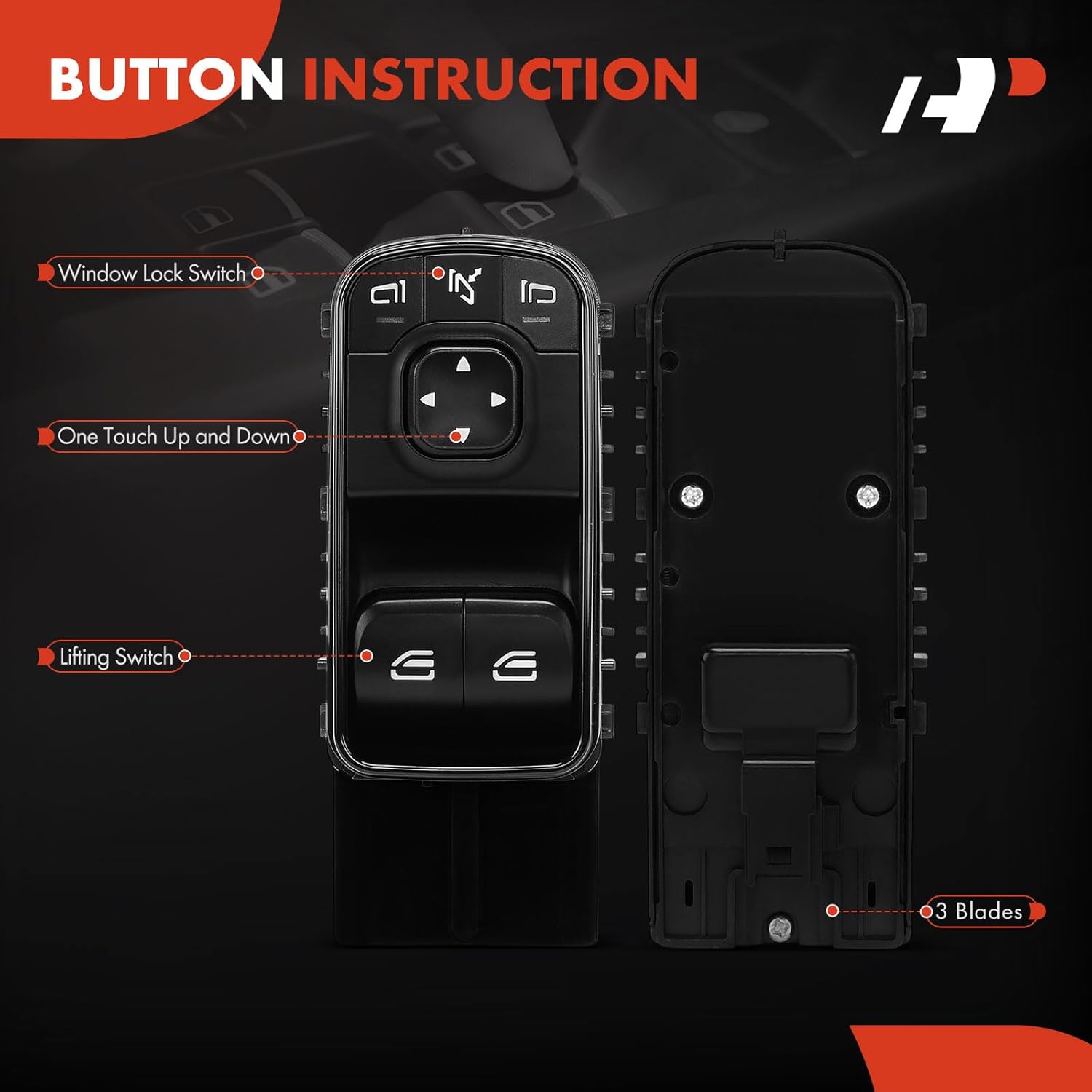 BUTTON INSTRUCTION

Window Lock Switch

One Touch Up and Down

Lifting Switch

3 Blades