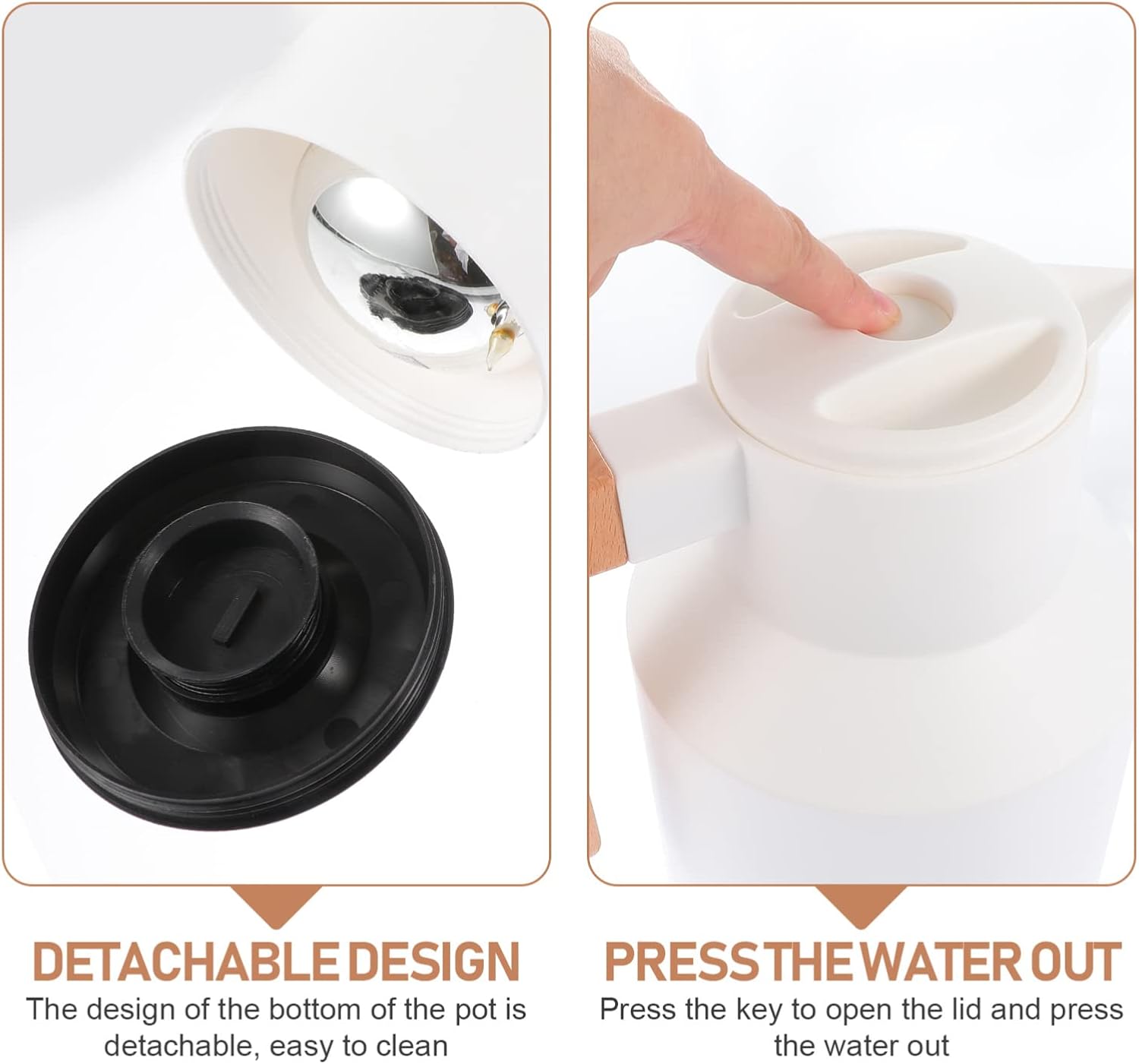 DETACHABLE DESIGN
The design of the bottom of the pot is detachable, easy to clean

PRESS THE WATER OUT
Press the key to open the lid and press the water out