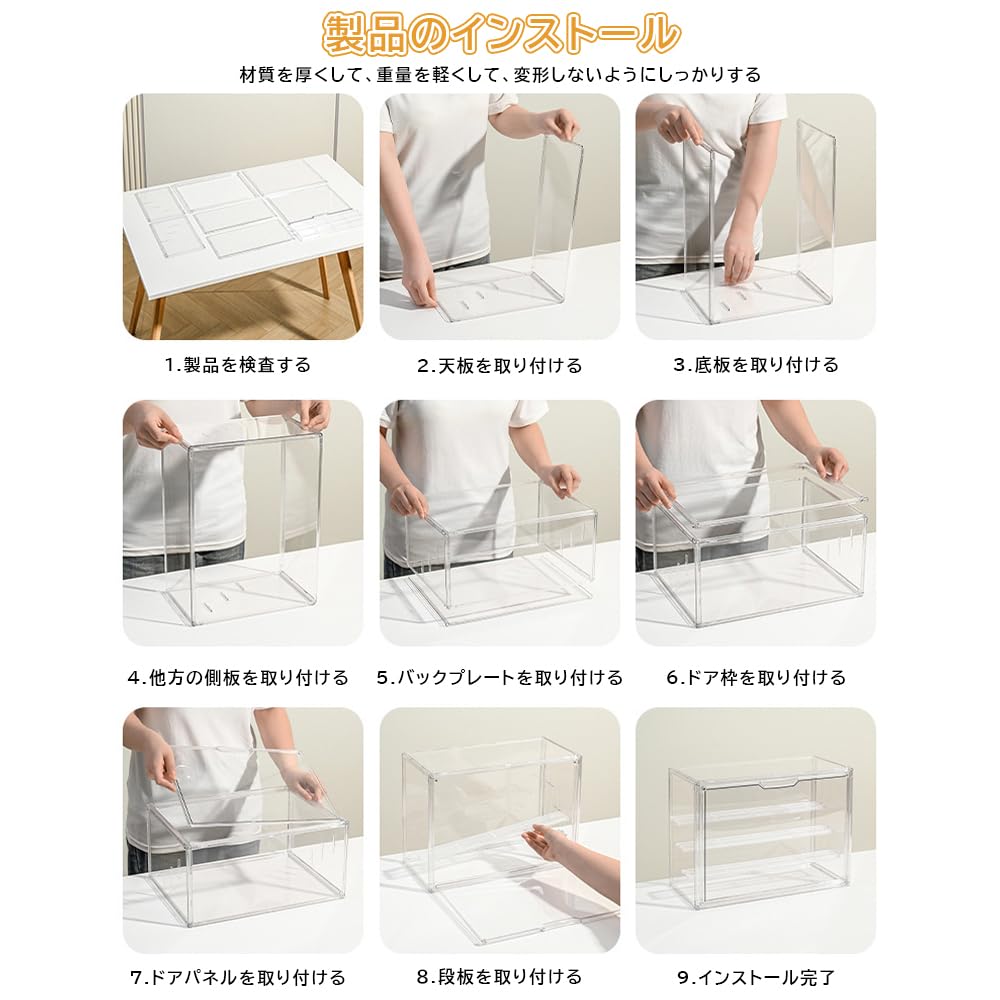 製品のインストール

材質を厚くして、重量を軽くして、変形しないようにしっかりする

1.製品を検査する

2.天板を取り付ける

3.底板を取り付ける

4.他方の側板を取り付ける

5.バックプレートを取り付ける

6.ドア枠を取り付ける

7.ドアパネルを取り付ける

8.段板を取り付ける

9.インストール完了