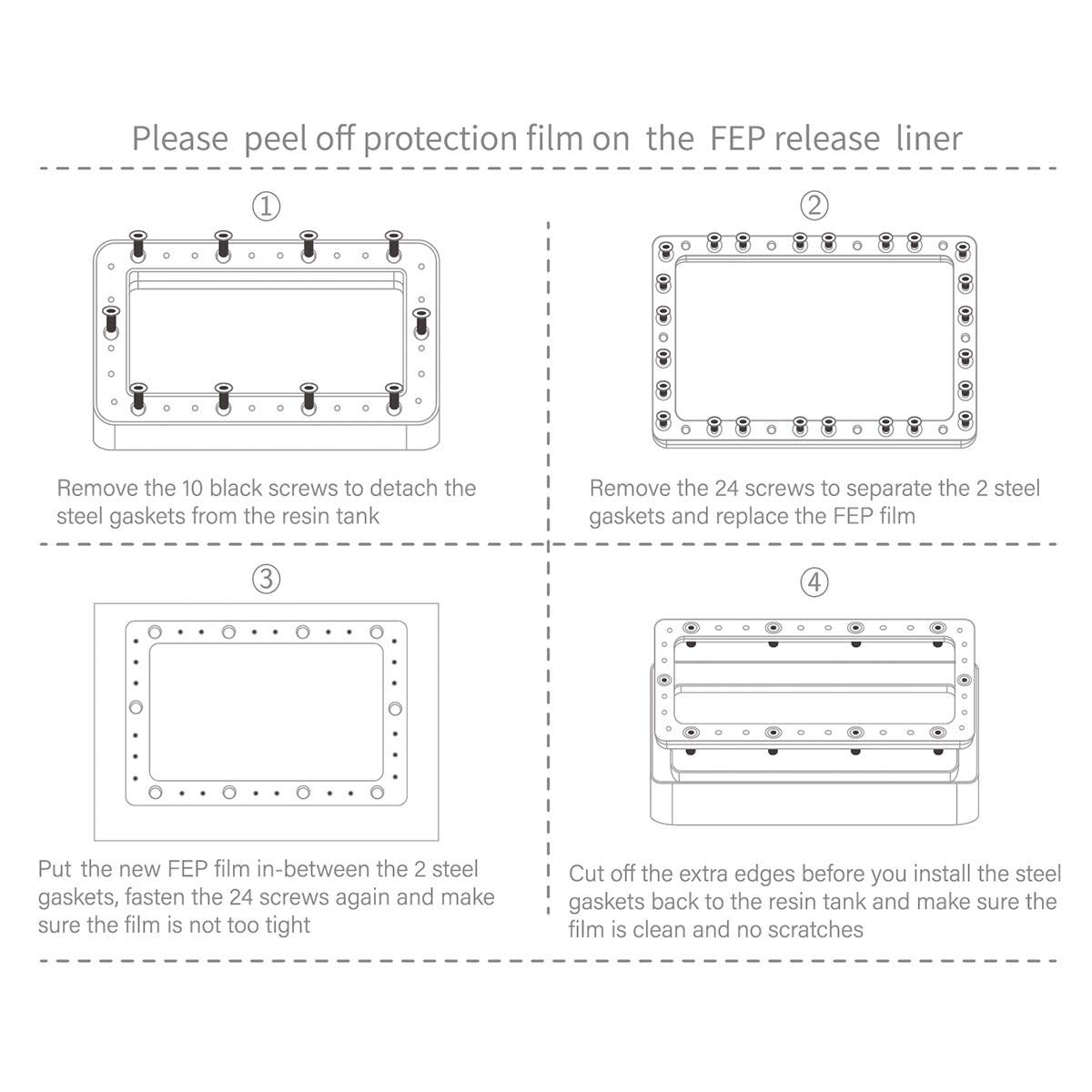 Please peel off protection film on the FEP release liner

①

Remove the 10 black screws to detach the steel gaskets from the resin tank

②

Remove the 24 screws to separate the 2 steel gaskets and replace the FEP film

③

Put the new FEP film in-between the 2 steel gaskets, fasten the 24 screws again and make sure the film is not too tight

④

Cut off the extra edges before you install the steel gaskets back to the resin tank and make sure the film is clean and no scratches