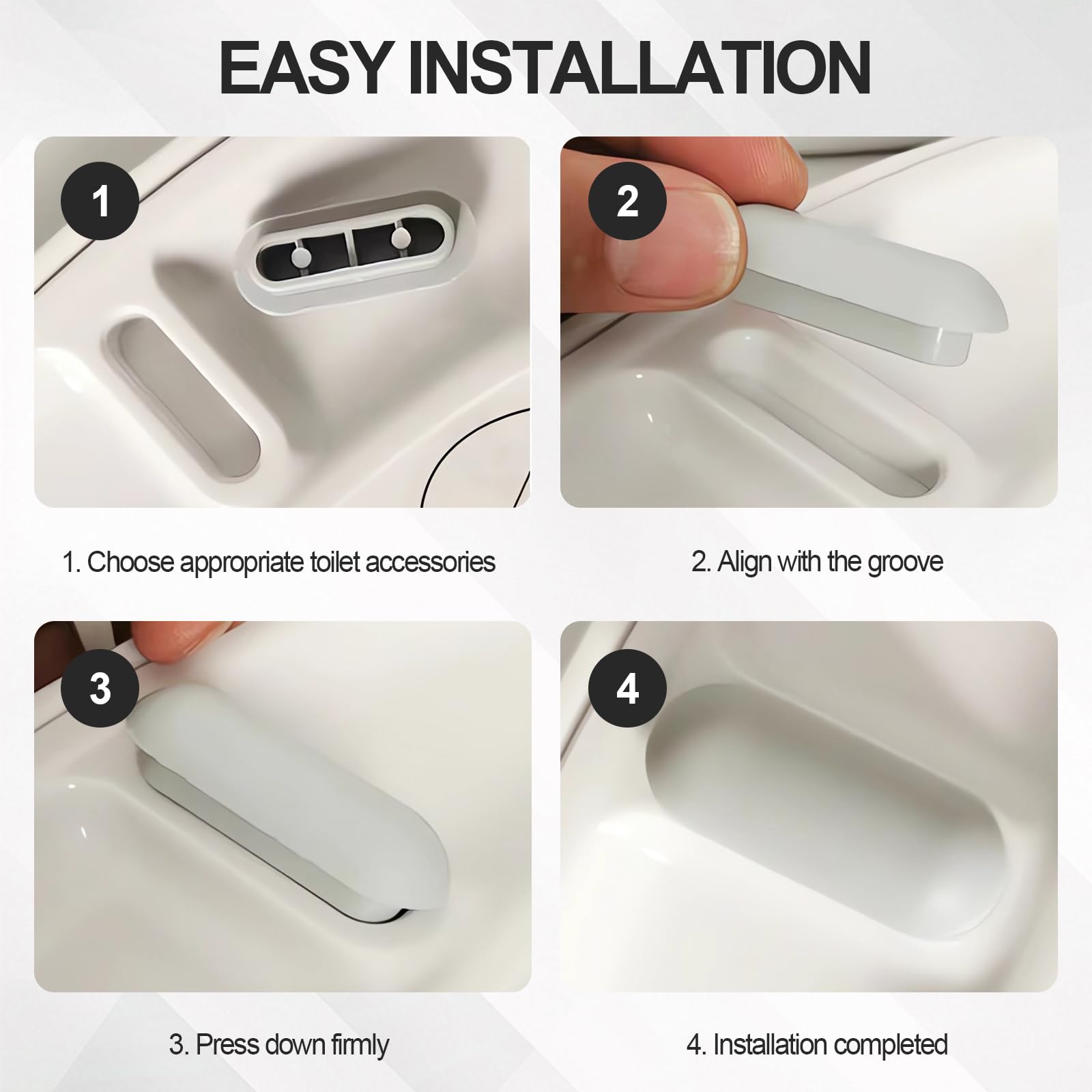 EASY INSTALLATION

1

2

1. Choose appropriate toilet accessories

2. Align with the groove

3

4

3. Press down firmly

4. Installation completed