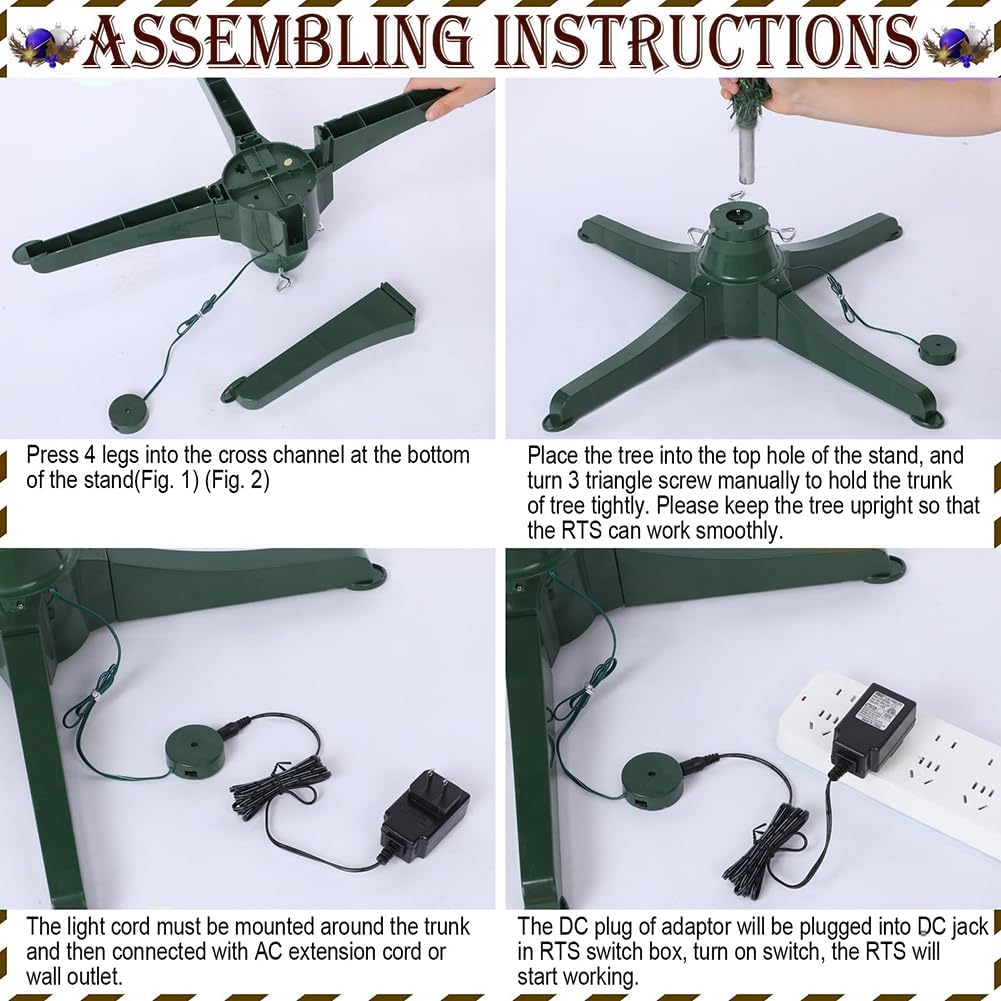 ASSEMBLING INSTRUCTIONS

Press 4 legs into the cross channel at the bottom of the stand(Fig. 1) (Fig. 2)

Place the tree into the top hole of the stand, and turn 3 triangle screw manually to hold the trunk of tree tightly. Please keep the tree upright so that the RTS can work smoothly.

The light cord must be mounted around the trunk and then connected with AC extension cord or wall outlet.

The DC plug of adaptor will be plugged into DC jack in RTS switch box, turn on switch, the RTS will start working.