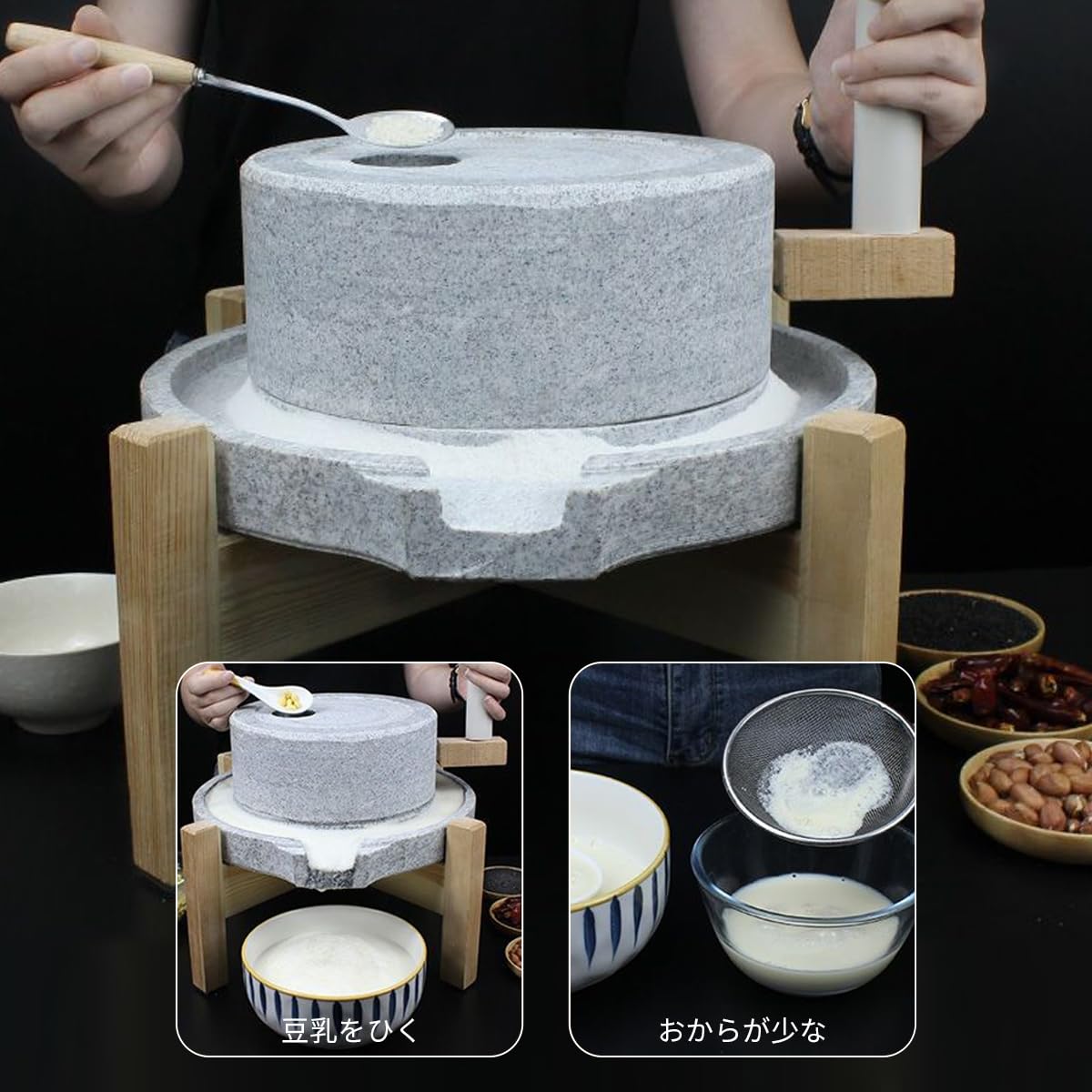 豆乳をひく

おからが少な