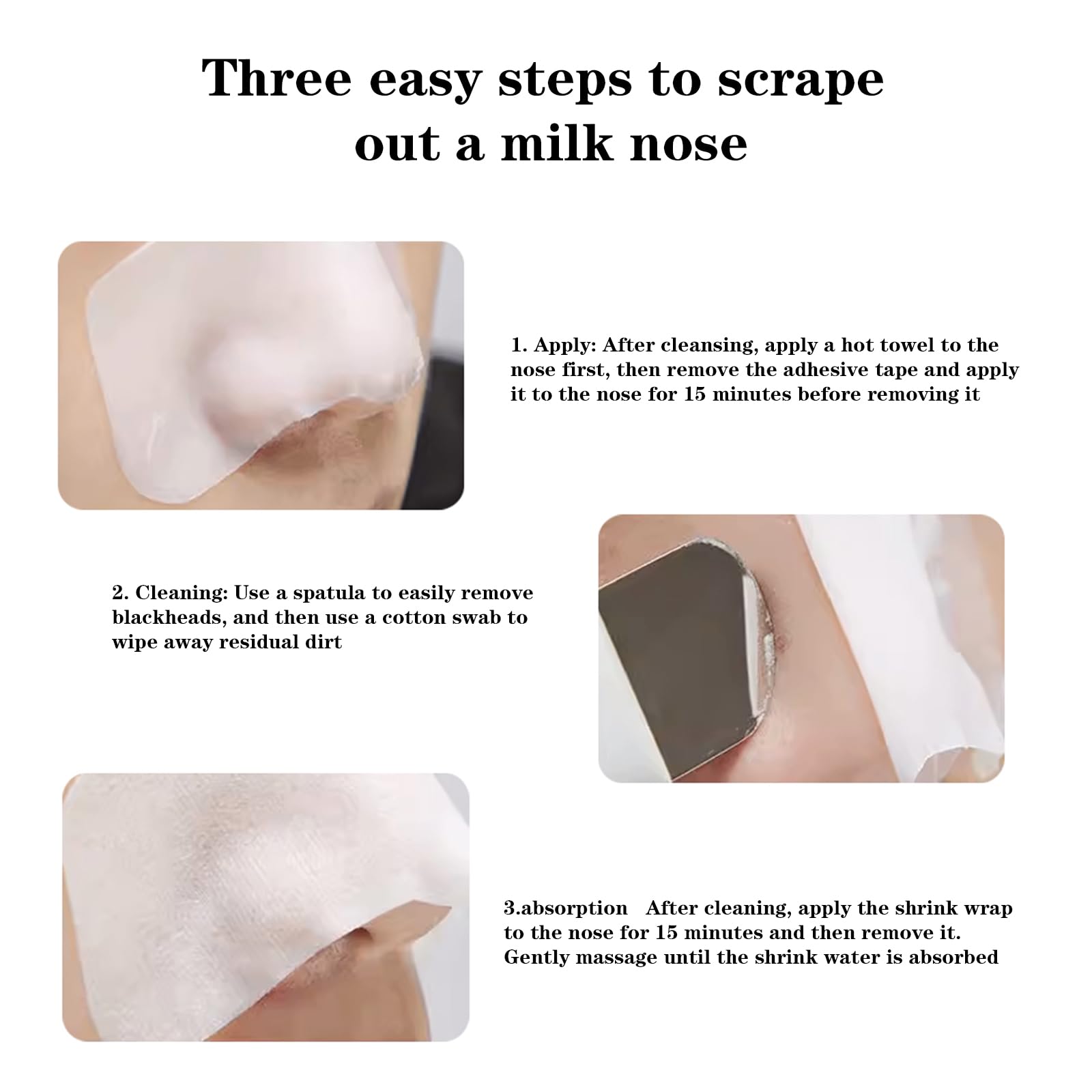 Three easy steps to scrape out a milk nose

1. Apply: After cleansing, apply a hot towel to the nose first, then remove the adhesive tape and apply it to the nose for 15 minutes before removing it

2. Cleaning: Use a spatula to easily remove blackheads, and then use a cotton swab to wipe away residual dirt

3.absorption After cleaning, apply the shrink wrap to the nose for 15 minutes and then remove it. Gently massage until the shrink water is absorbed