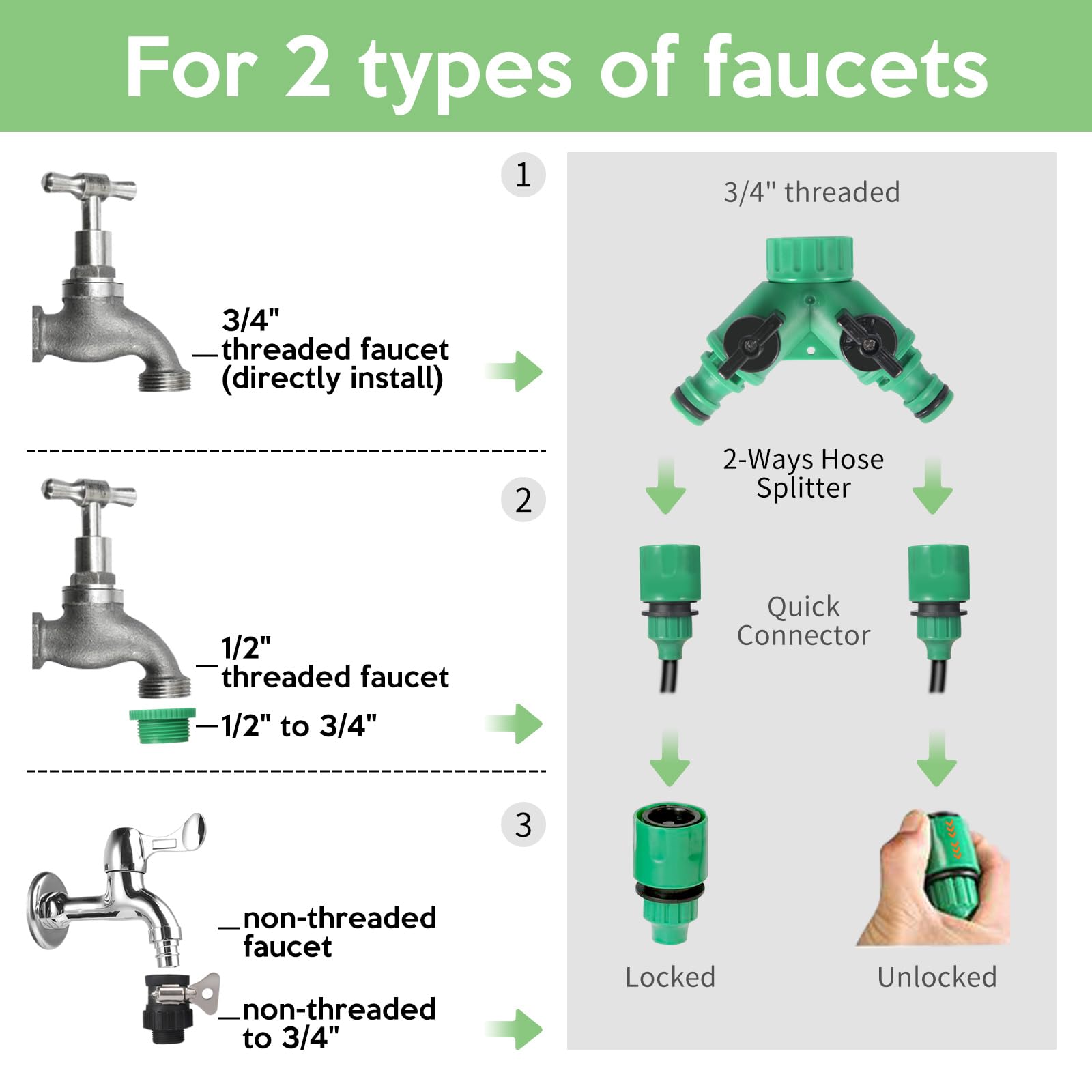 For 2 types of faucets

1

3/4" threaded faucet (directly install)

2

1/2" threaded faucet

1/2" to 3/4"

3

non-threaded faucet

non-threaded to 3/4"

3/4" threaded

2-Ways Hose Splitter

Quick Connector

Locked

Unlocked