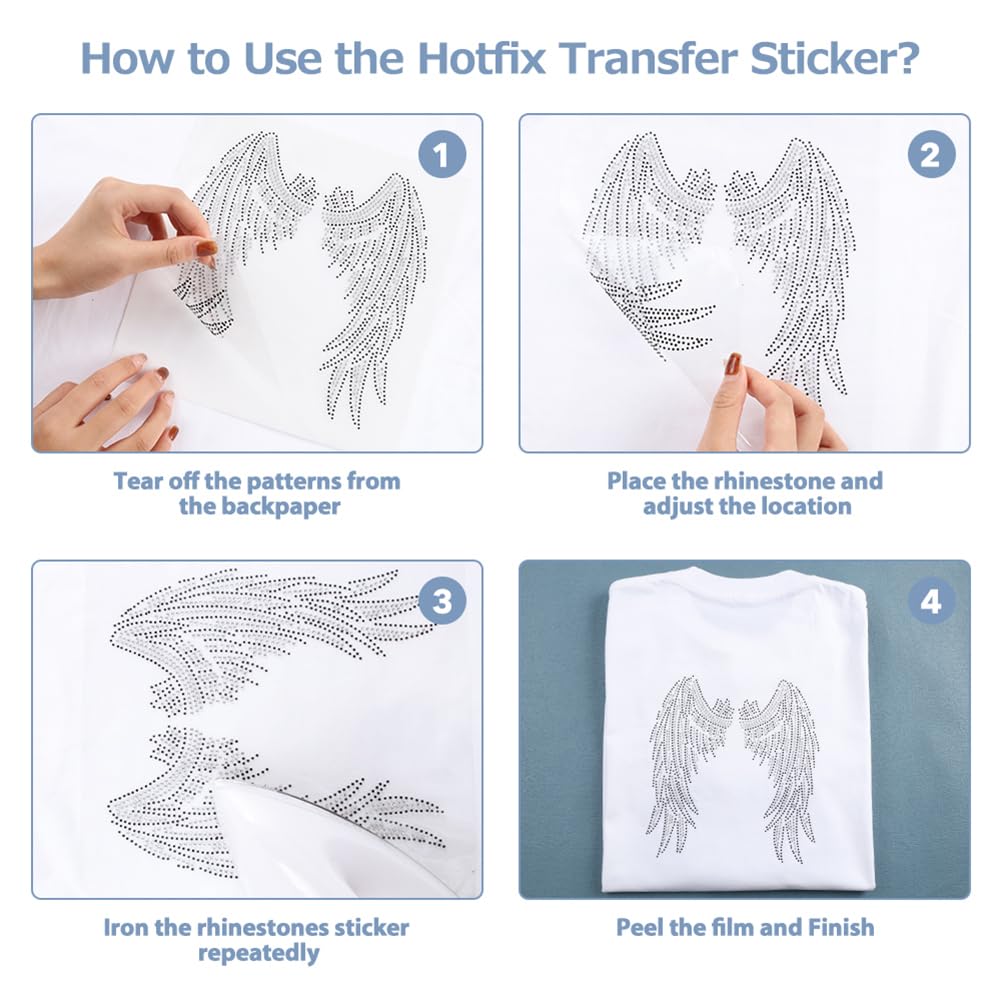 How to Use the Hotfix Transfer Sticker?

1

Tear off the patterns from the backpaper

2

Place the rhinestone and adjust the location

3

Iron the rhinestones sticker repeatedly

4

Peel the film and Finish