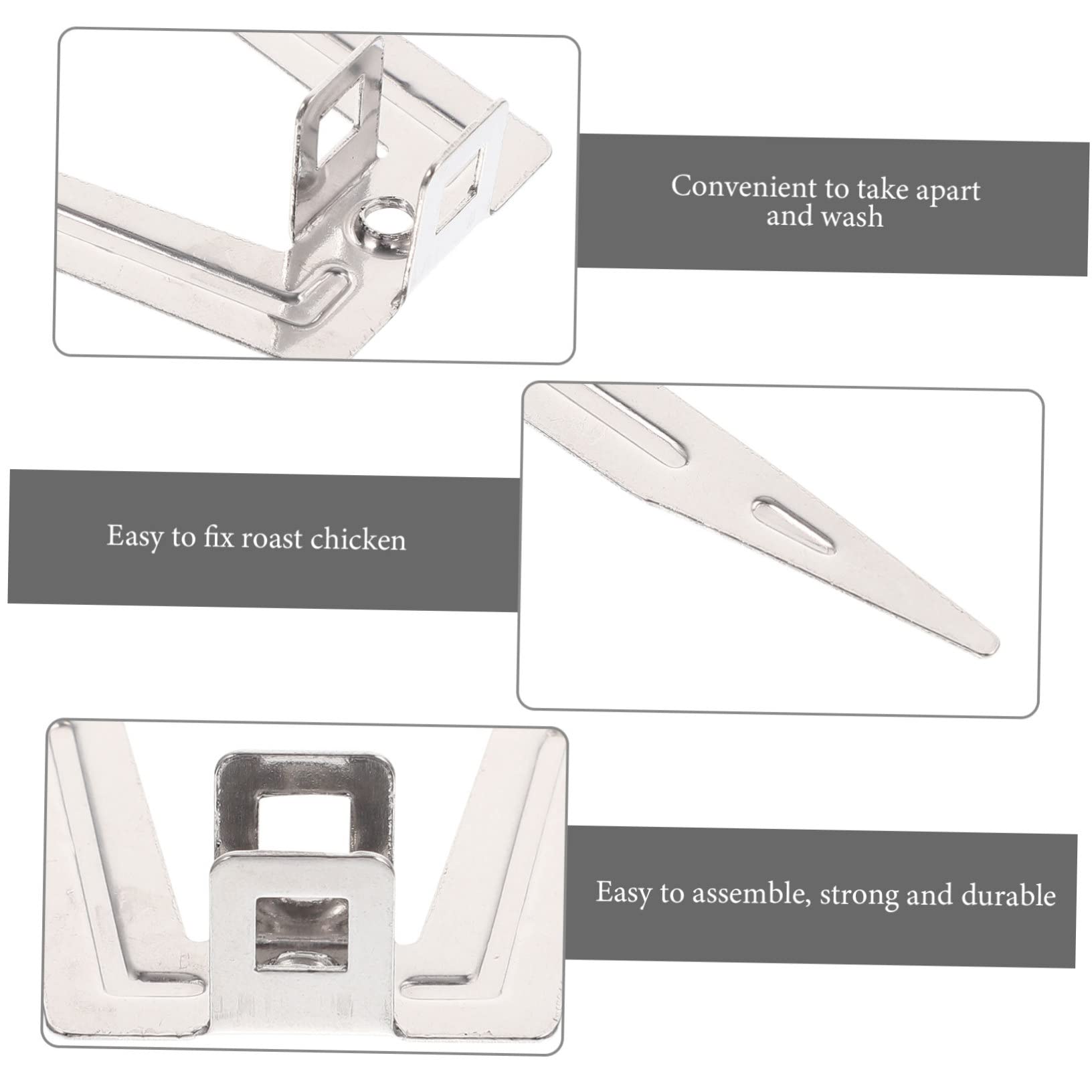 Convenient to take apart and wash

Easy to fix roast chicken

Easy to assemble, strong and durable