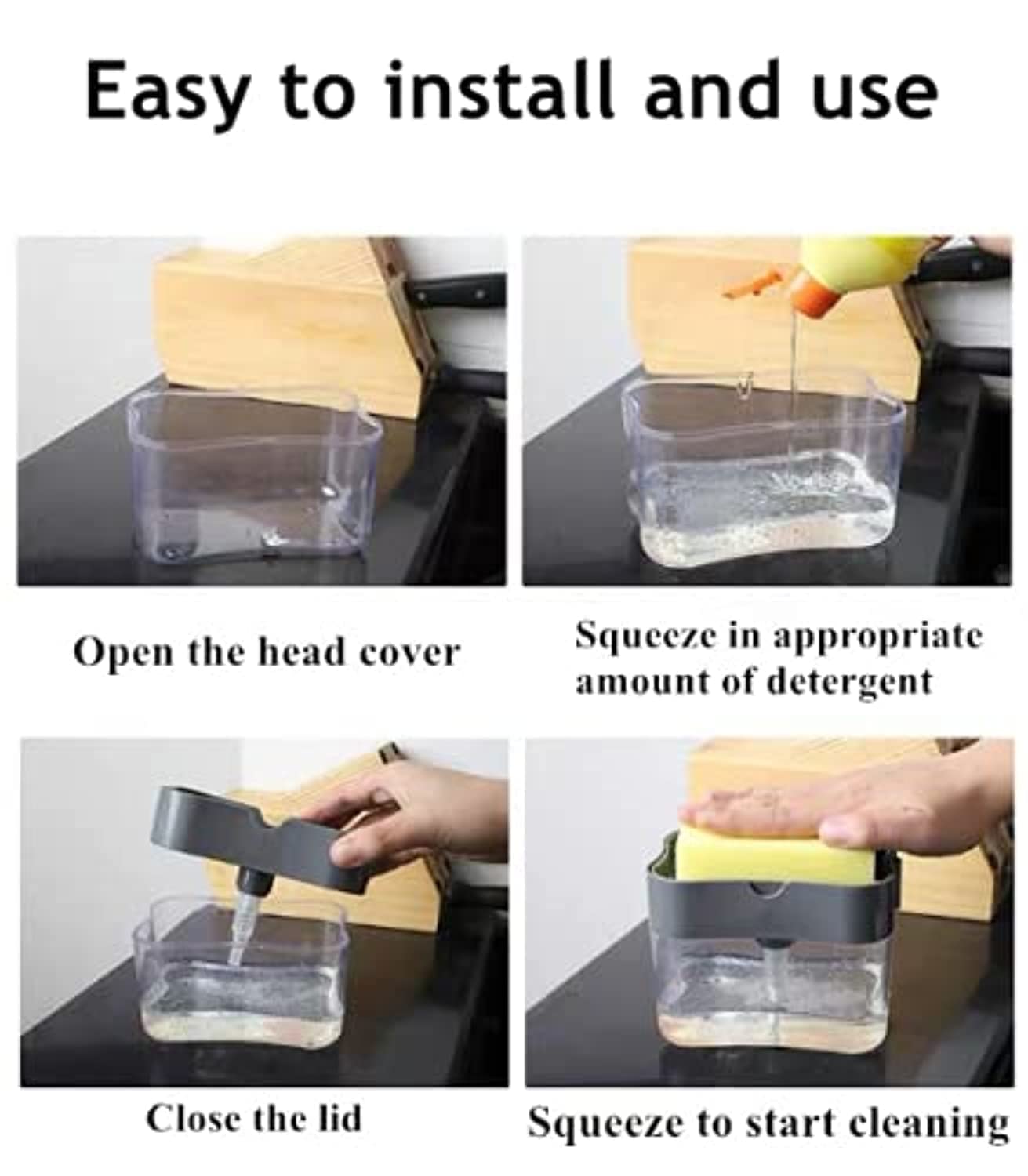 Easy to install and use

Open the head cover

Squeeze in appropriate amount of detergent

Close the lid

Squeeze to start cleaning