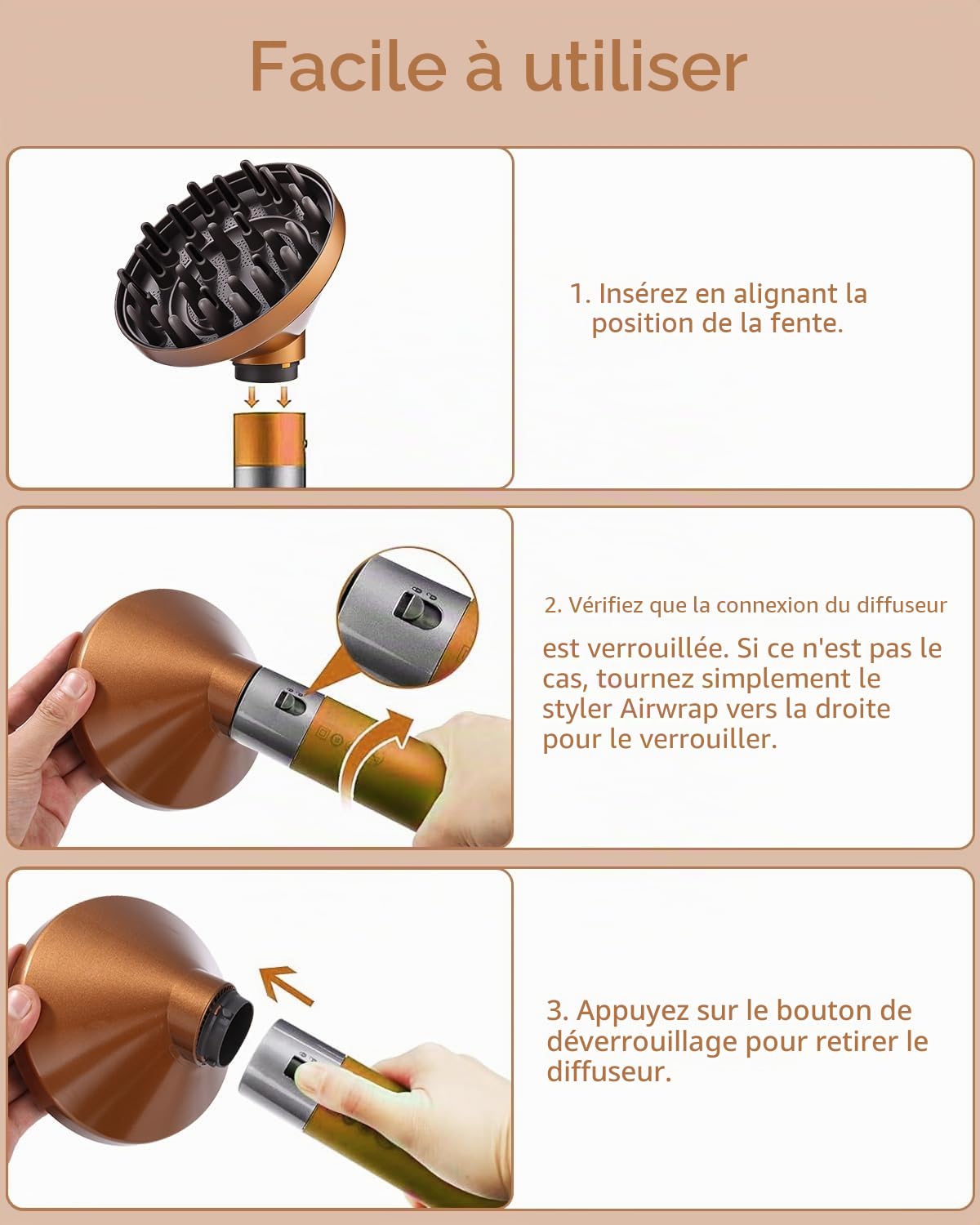 Facile à utiliser

1. Insérez en alignant la position de la fente.

2. Vérifiez que la connexion du diffuseur est verrouillée. Si ce n'est pas le cas, tournez simplement le styler Airwrap vers la droite pour le verrouiller.

3. Appuyez sur le bouton de déverrouillage pour retirer le diffuseur.