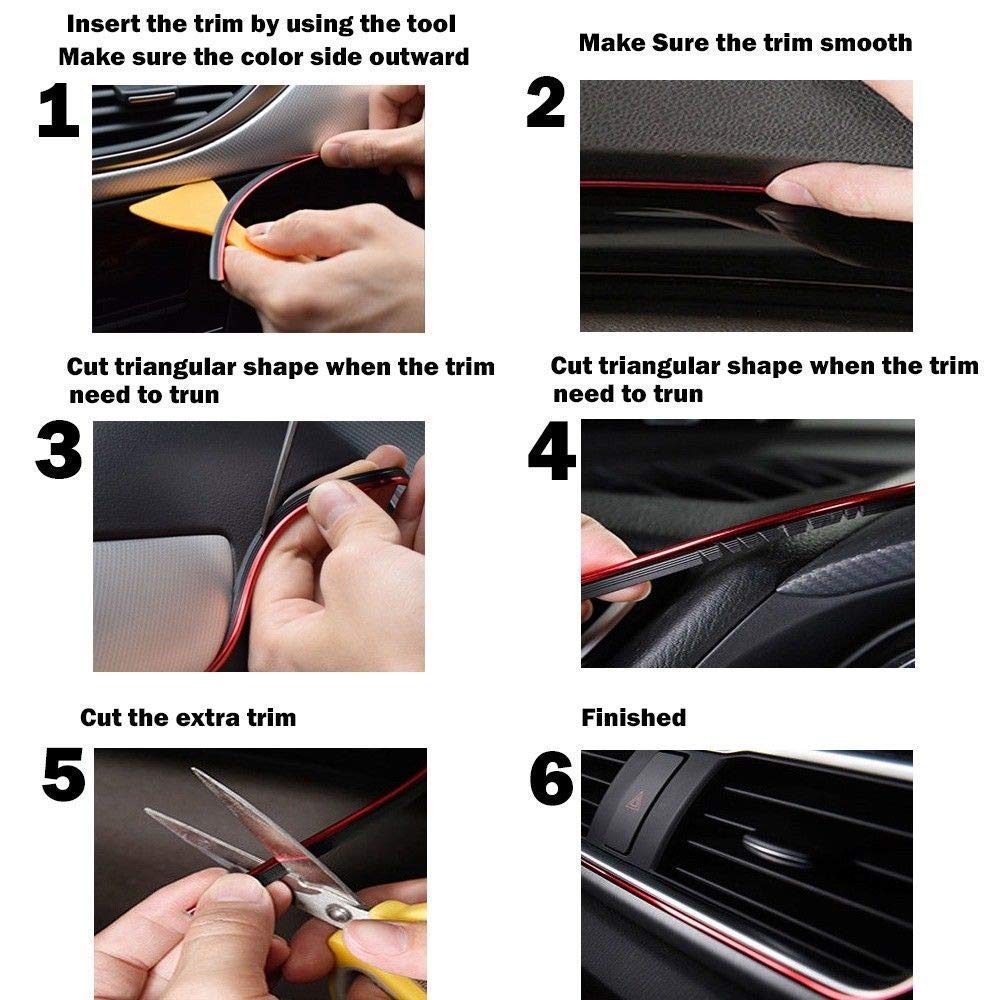 Insert the trim by using the tool
Make sure the color side outward

1

Make Sure the trim smooth

2

Cut triangular shape when the trim need to trun

3

Cut triangular shape when the trim need to trun

4

Cut the extra trim

5

Finished

6