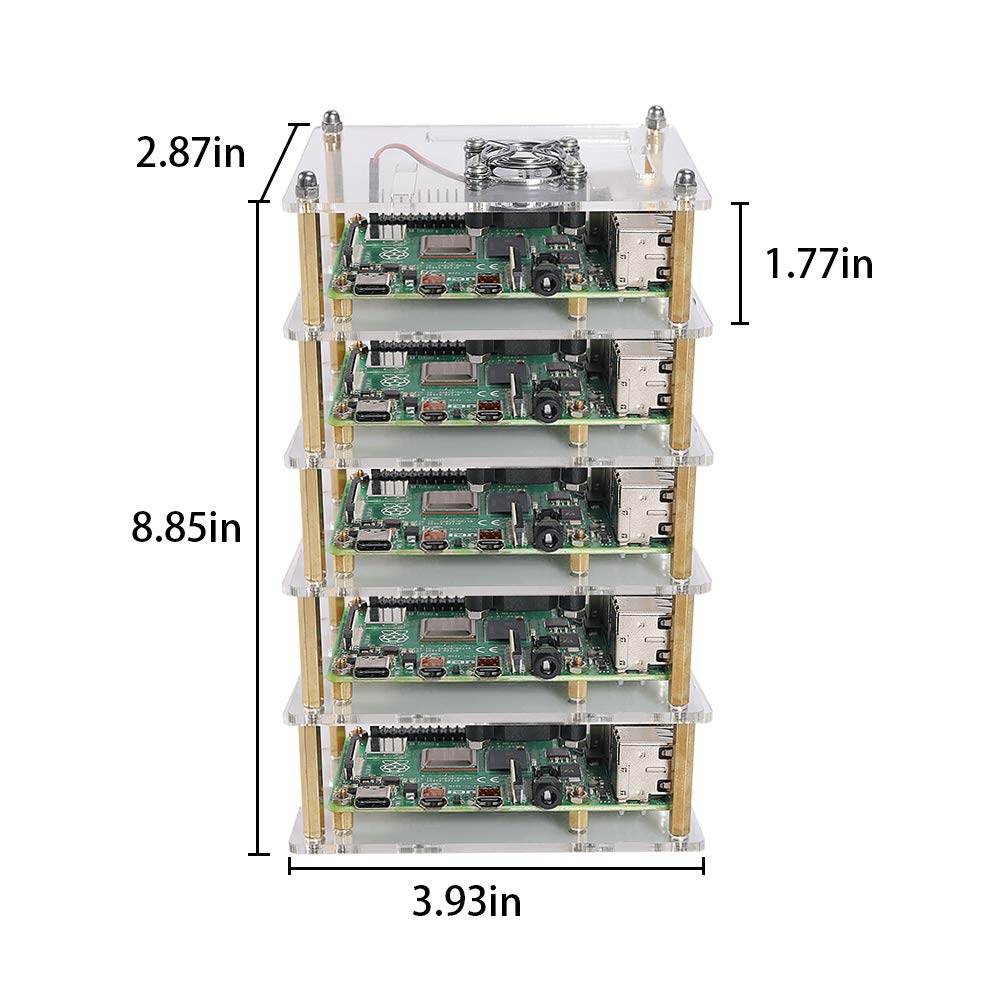 2.87in

1.77in

8.85in

3.93in