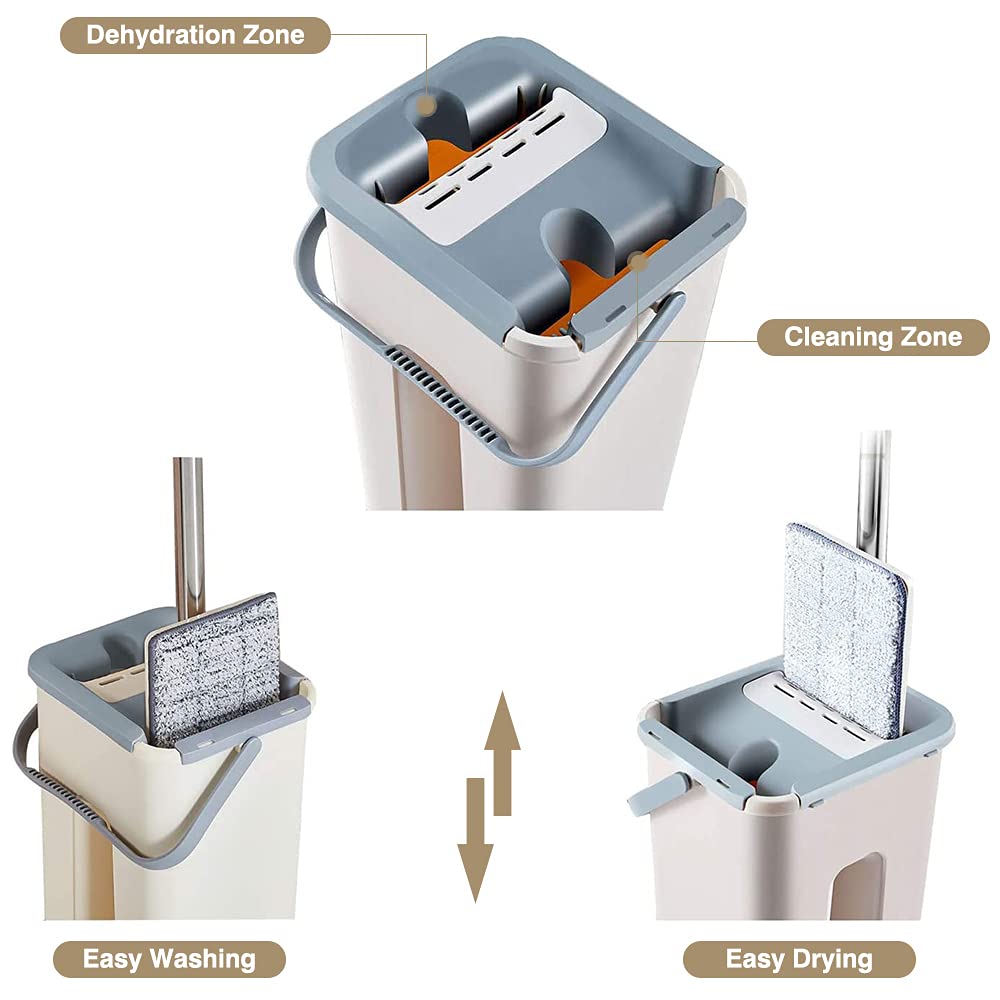 Dehydration Zone

Cleaning Zone

Easy Washing

Easy Drying