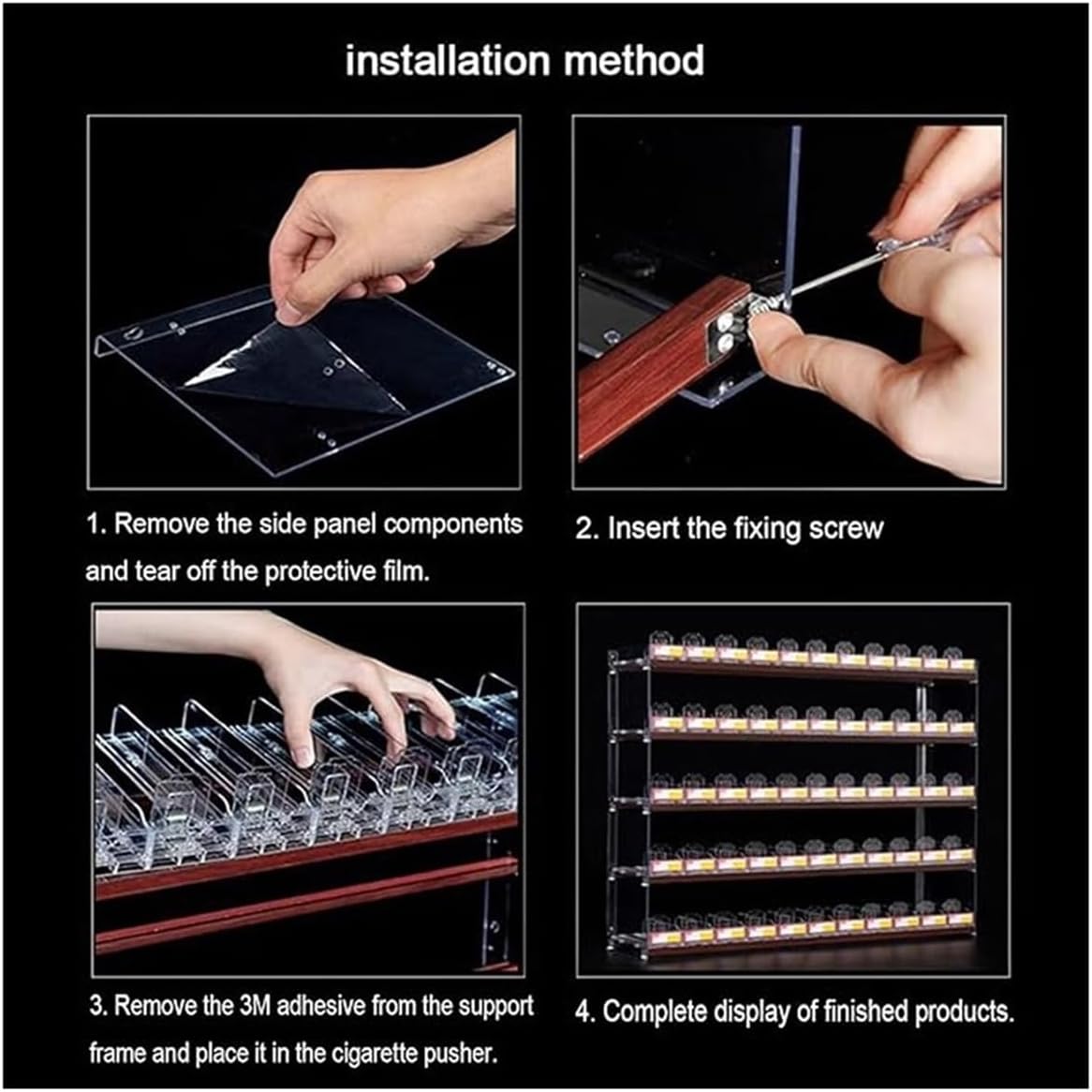 installation method

1. Remove the side panel components and tear off the protective film.

2. Insert the fixing screw

3. Remove the 3M adhesive from the support frame and place it in the cigarette pusher.

4. Complete display of finished products.