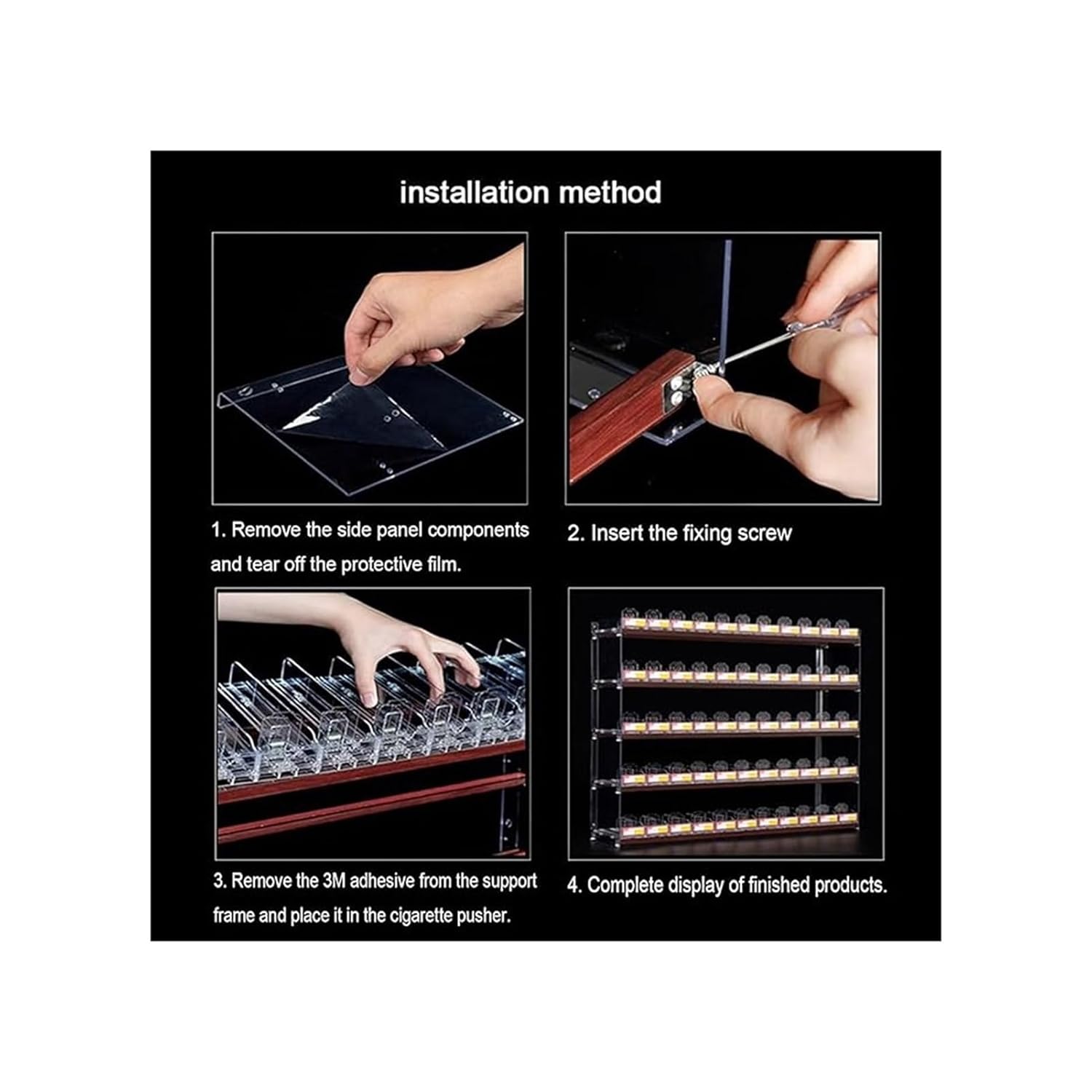 installation method

1. Remove the side panel components and tear off the protective film.

2. Insert the fixing screw

3. Remove the 3M adhesive from the support frame and place it in the cigarette pusher.

4. Complete display of finished products.