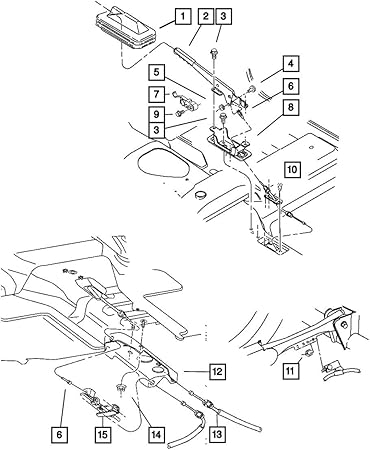 1
2
3
4
5
6
7
8
9
3
10
12
11
6
15
14
13