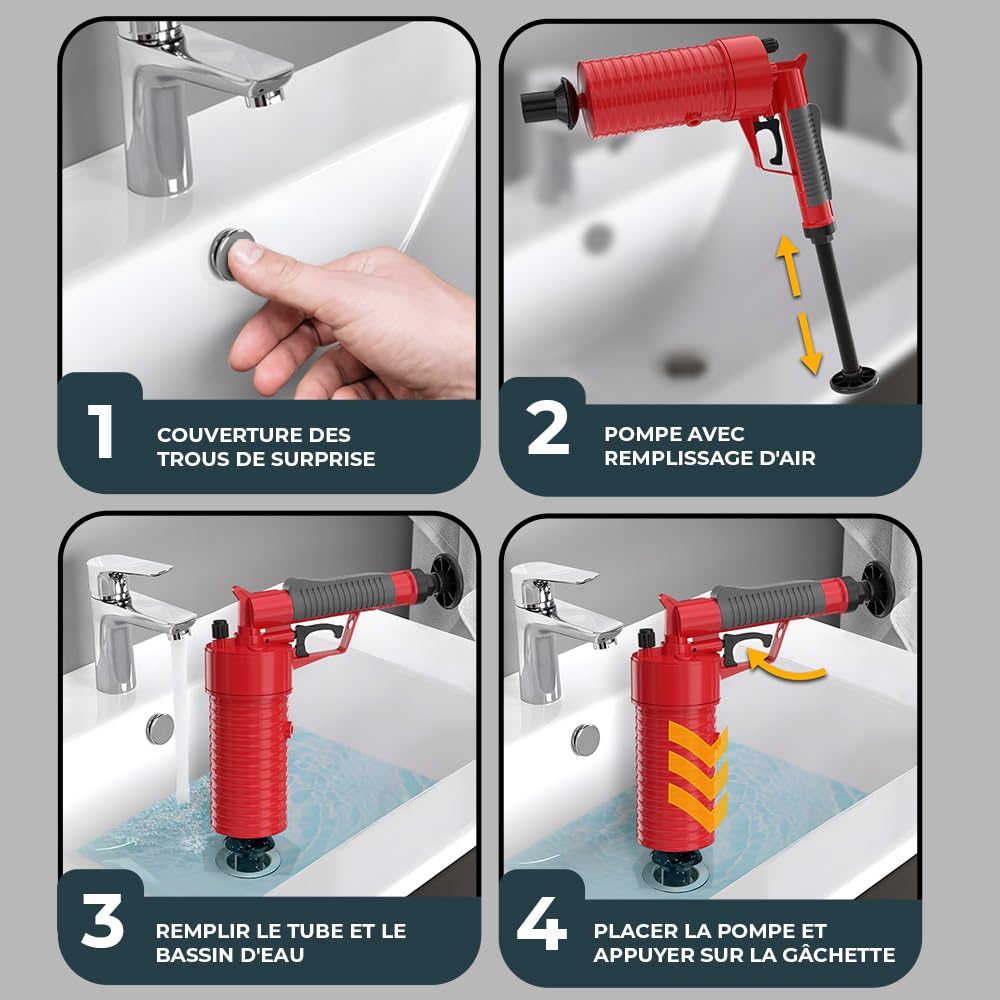 1

COUVERTURE DES TROUS DE SURPRISE

2

POMPE AVEC REMPLISSAGE D'AIR

3

REMPLIR LE TUBE ET LE BASSIN D'EAU

4

PLACER LA POMPE ET APPUYER SUR LA GÂCHETTE