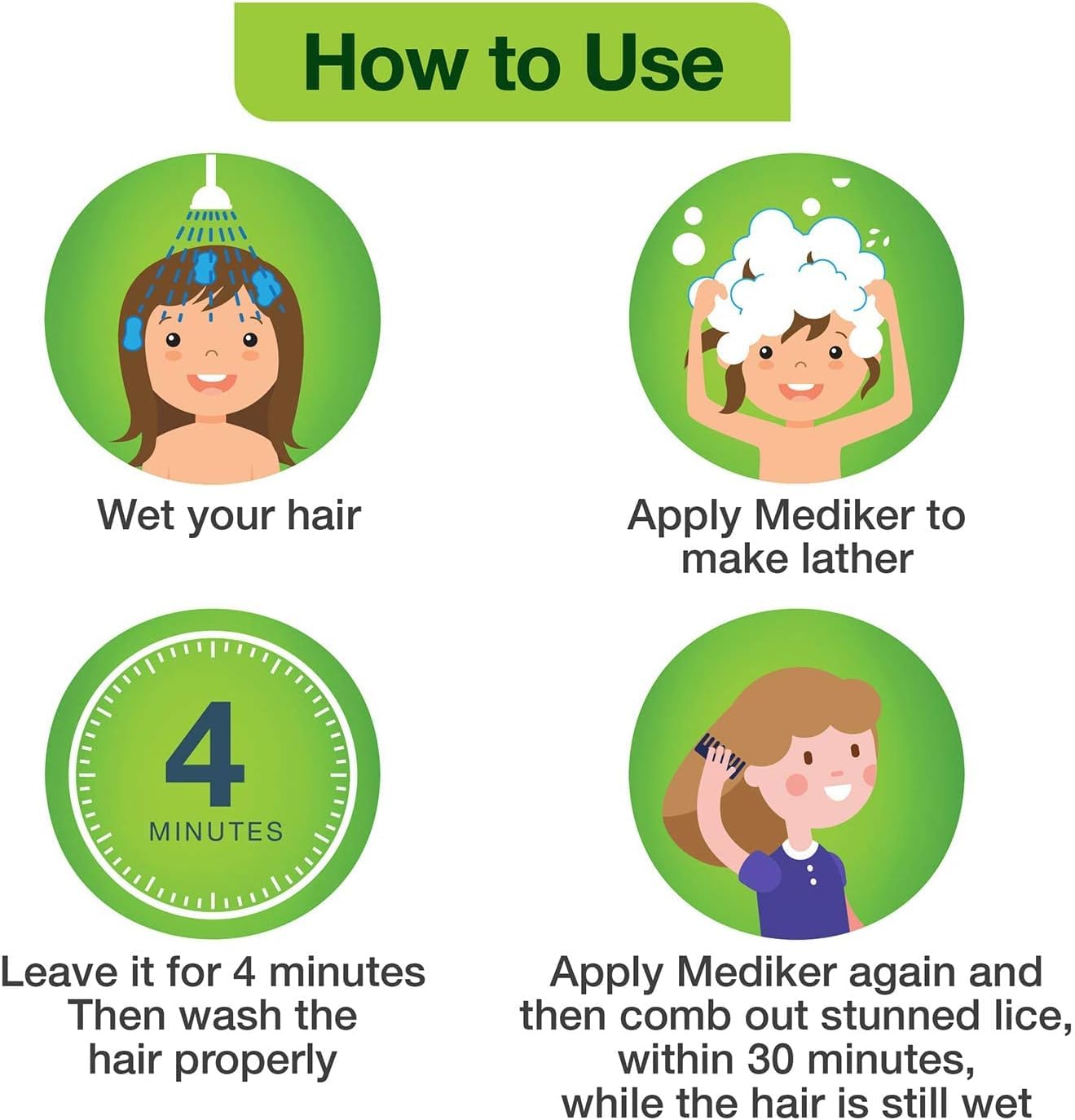 How to Use

Wet your hair

Apply Mediker to make lather

4
MINUTES

Leave it for 4 minutes Then wash the hair properly

Apply Mediker again and then comb out stunned lice, within 30 minutes, while the hair is still wet