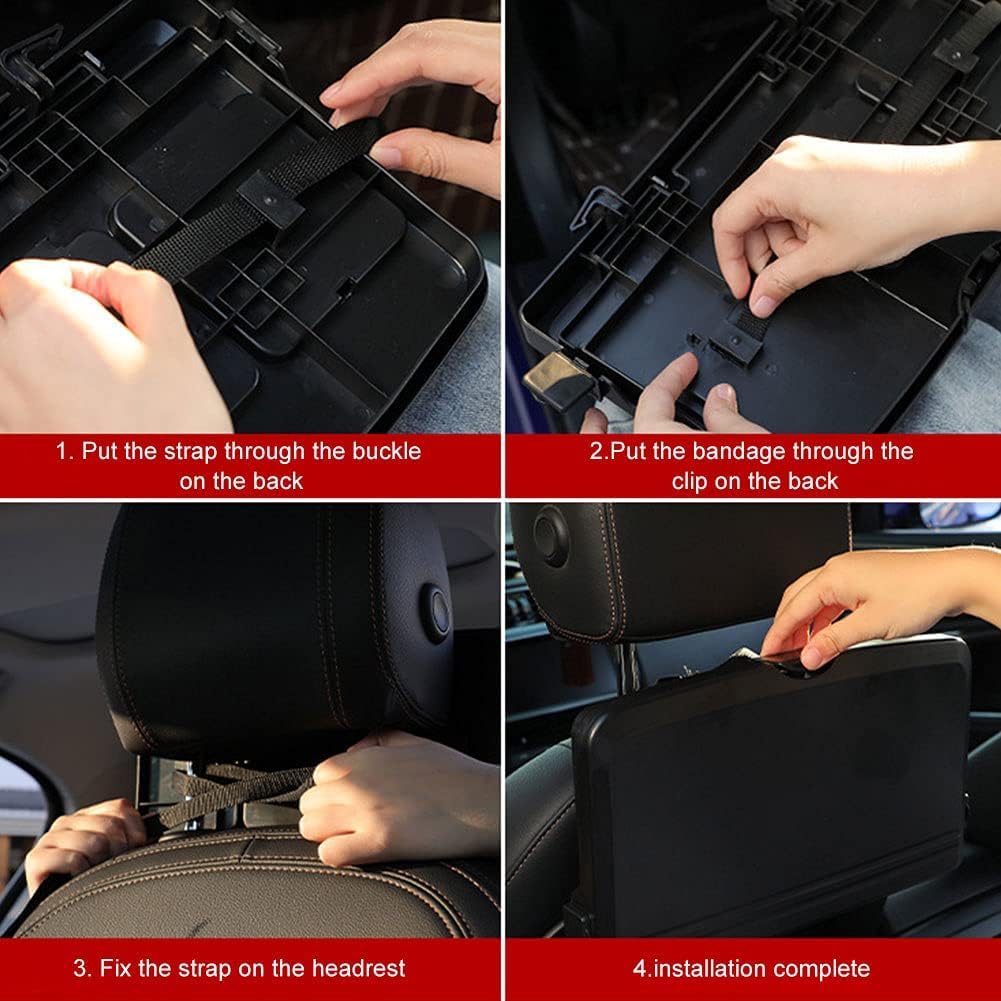 1. Put the strap through the buckle on the back

2.Put the bandage through the clip on the back

3. Fix the strap on the headrest

4.installation complete