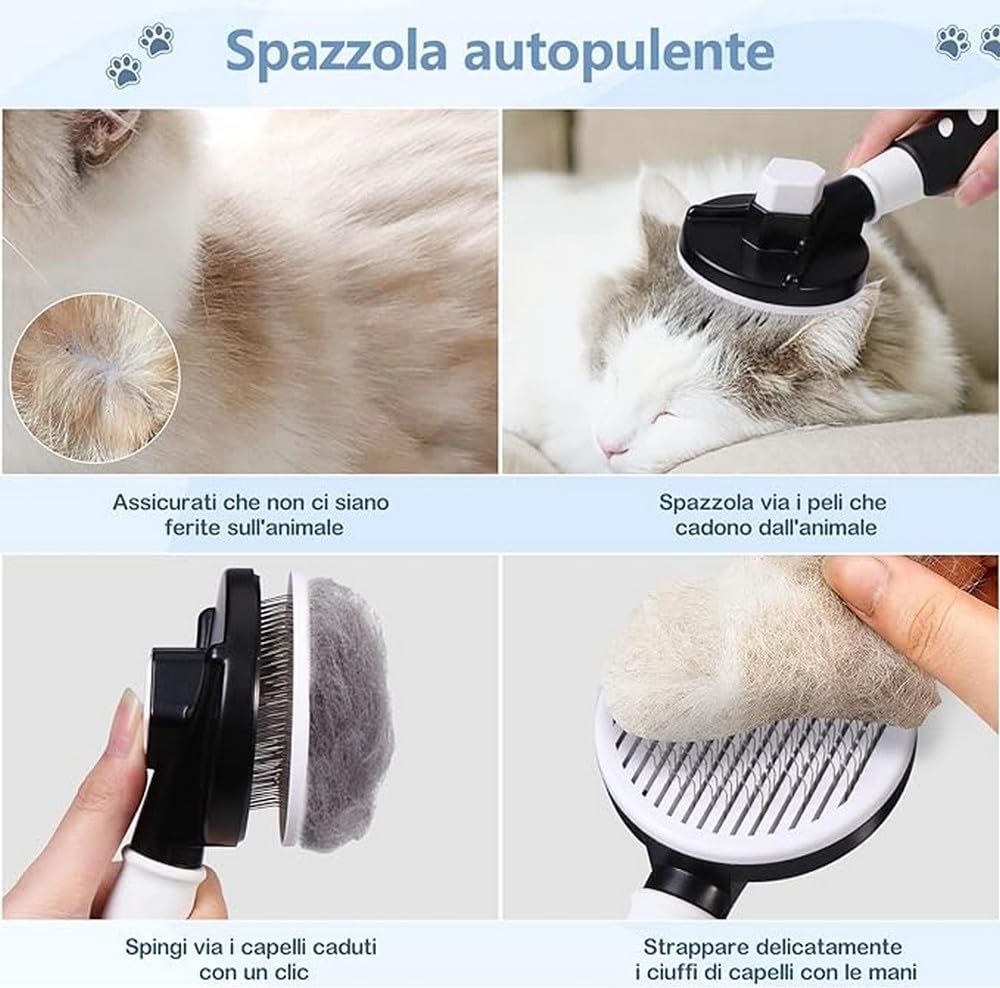 Spazzola autopulente

Assicurati che non ci siano ferite sull'animale

Spazzola via i peli che cadono dall'animale

Spingi via i capelli caduti con un clic

Strappare delicatamente i ciuffi di capelli con le mani